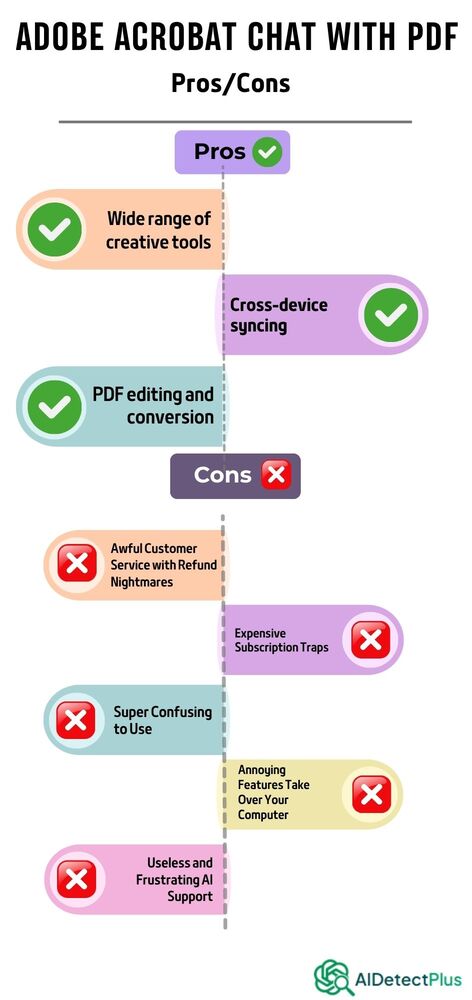 ADOBE ACROBAT CHAT WITH PDF
Pros/Cons

Pros

Wide range of creative tools

Cross-device syncing

PDF editing and conversion

Cons

Awful Customer Service with Refund Nightmares

Expensive Subscription Traps

Super Confusing to Use

Annoying Features Take Over Your Computer

Useless and Frustrating AI Support

AIDetectPlus