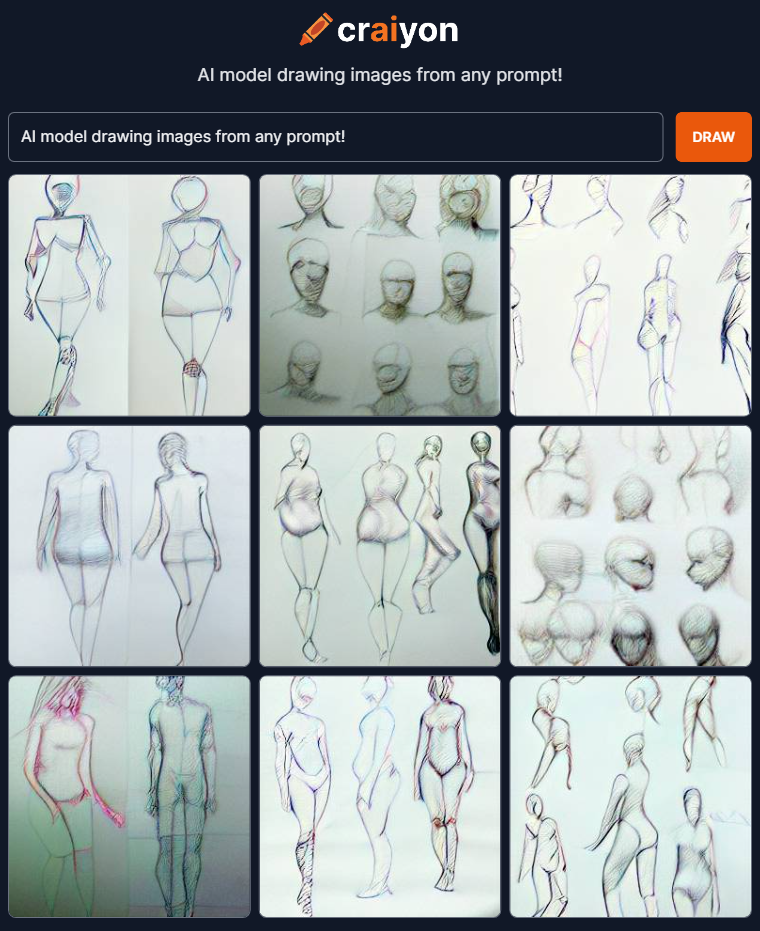 craiyon

AI model drawing images from any prompt!

AI model drawing images from any prompt!

DRAW