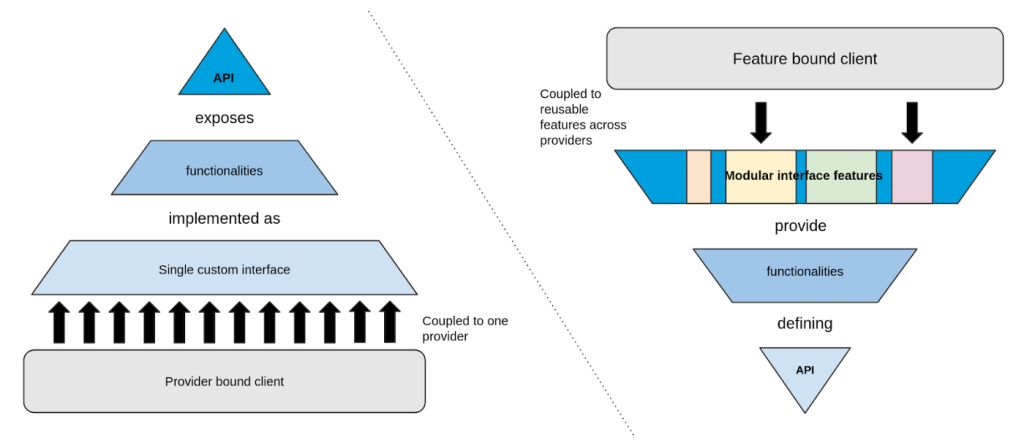 API

exposes

functionalities

implemented as

Single custom interface

Coupled to one provider

Provider bound client

Feature bound client

Coupled to reusable features across providers

Modular interface features

provide

functionalities

defining

API