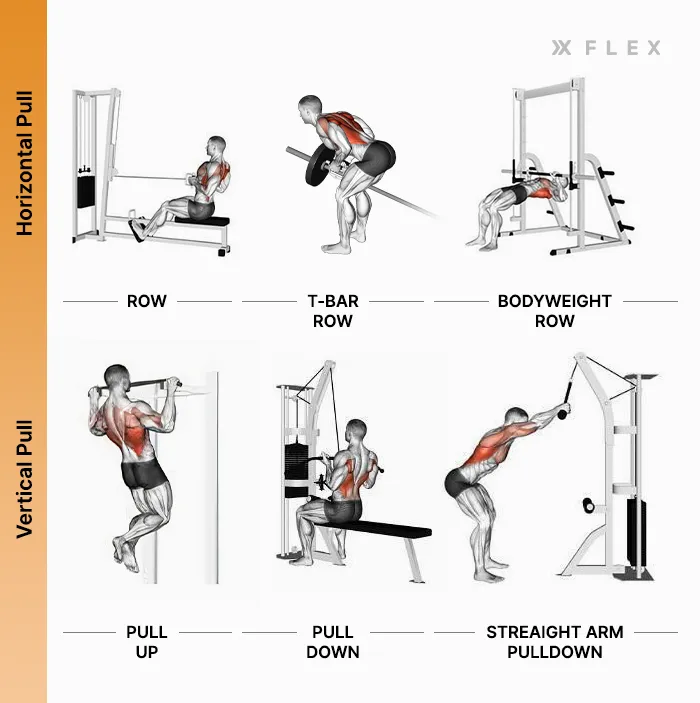 FLEX

Horizontal Pull

ROW

T-BAR ROW

BODYWEIGHT ROW

Vertical Pull

PULL UP

PULL DOWN

STREAIGHT ARM PULLDOWN