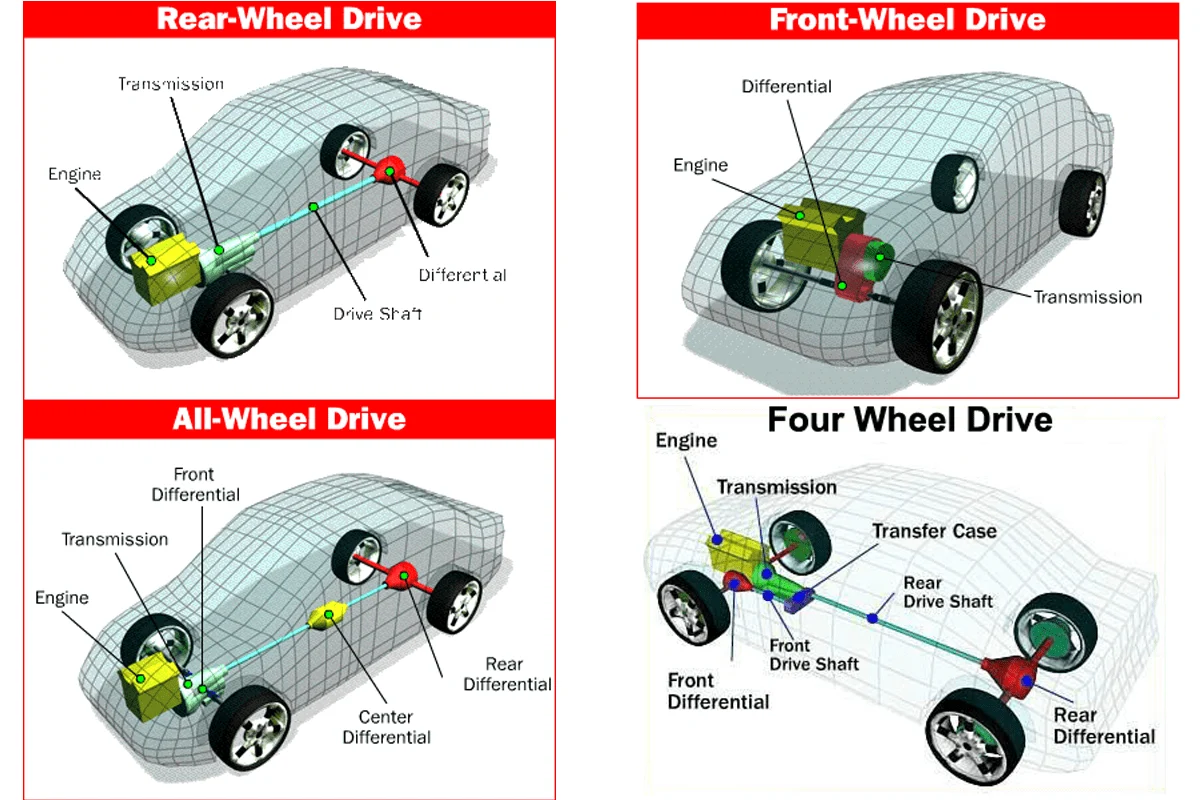 Rear-Wheel Drive

Transmission

Engine

Differential

Drive Shaft

Front-Wheel Drive

Differential

Engine

Transmission

All-Wheel Drive

Front Differential

Transmission

Engine

Rear Differential

Center Differential

Four Wheel Drive

Engine

Transmission

Transfer Case

Rear Drive Shaft

Front Drive Shaft

Front Differential

Rear Differential