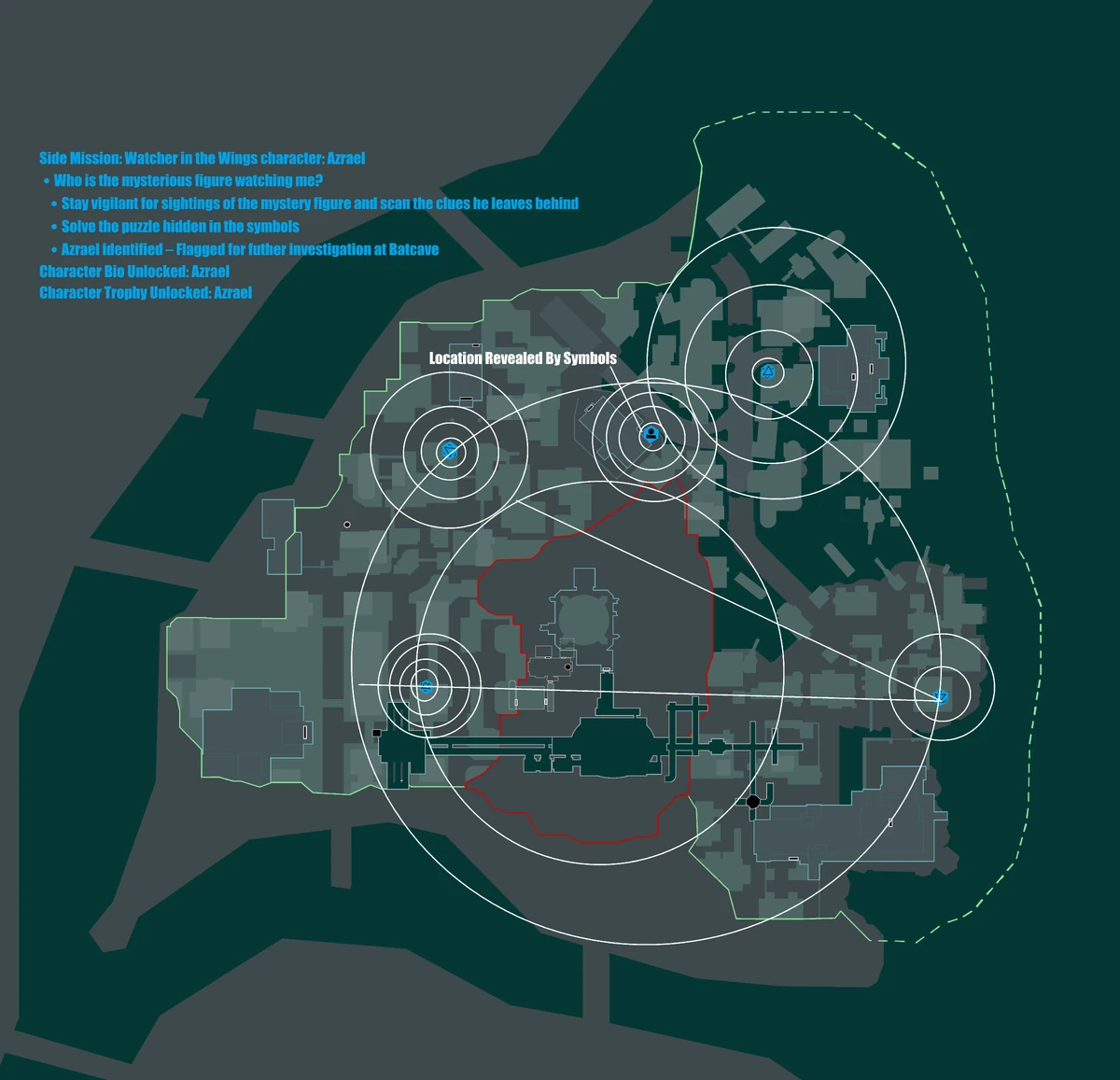 Side Mission: Watcher in the Wings character: Azrael

• Who is the mysterious figure watching me?

• Stay vigilant for sightings of the mystery figure and scan the clues he leaves behind

• Solve the puzzle hidden in the symbols

• Azrael identified – Flagged for futher investigation at Batcave

Character Bio Unlocked: Azrael

Character Trophy Unlocked: Azrael

Location Revealed By Symbols