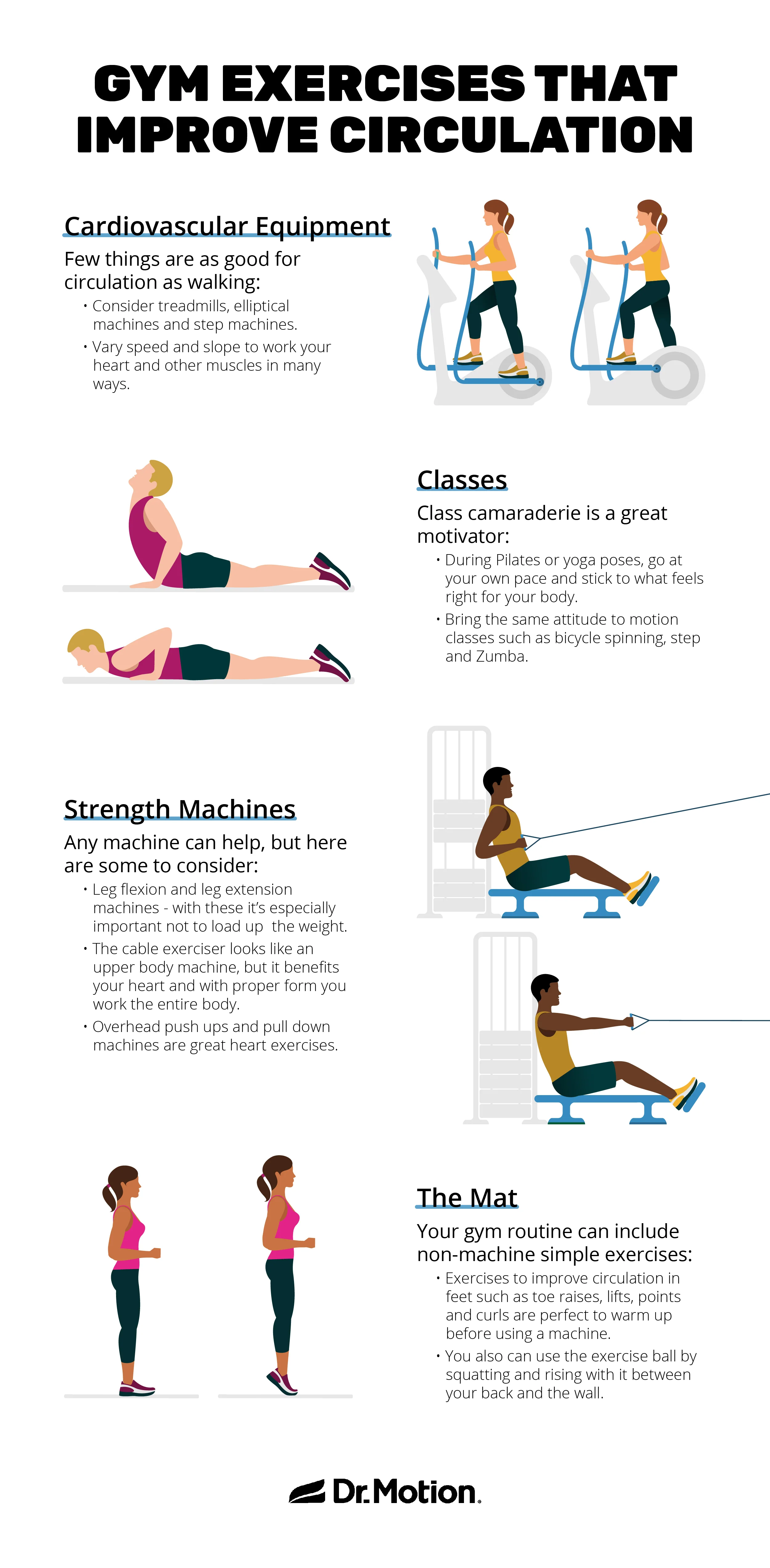 GYM EXERCISES THAT IMPROVE CIRCULATION

Cardiovascular Equipment

Few things are as good for circulation as walking:

• Consider treadmills, elliptical machines and step machines.
• Vary speed and slope to work your heart and other muscles in many ways.

Classes

Class camaraderie is a great motivator:

• During Pilates or yoga poses, go at your own pace and stick to what feels right for your body.
• Bring the same attitude to motion classes such as bicycle spinning, step and Zumba.

Strength Machines

Any machine can help, but here are some to consider:

• Leg flexion and leg extension machines - with these it's especially important not to load up the weight.
• The cable exerciser looks like an upper body machine, but it benefits your heart and with proper form you work the entire body.
• Overhead push ups and pull down machines are great heart exercises.

The Mat

Your gym routine can include non-machine simple exercises:

• Exercises to improve circulation in feet such as toe raises, lifts, points and curls are perfect to warm up before using a machine.
• You also can use the exercise ball by squatting and rising with it between your back and the wall.

Dr. Motion.