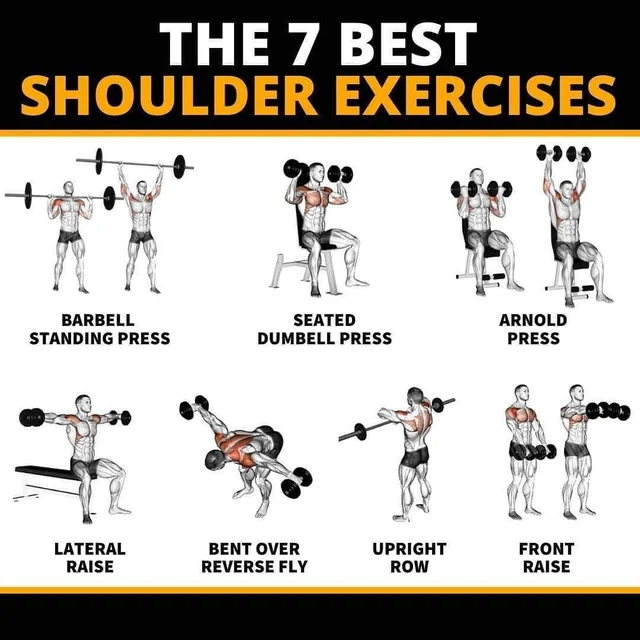 THE 7 BEST
SHOULDER EXERCISES

BARBELL STANDING PRESS

SEATED DUMBELL PRESS

ARNOLD PRESS

LATERAL RAISE

BENT OVER REVERSE FLY

UPRIGHT ROW

FRONT RAISE