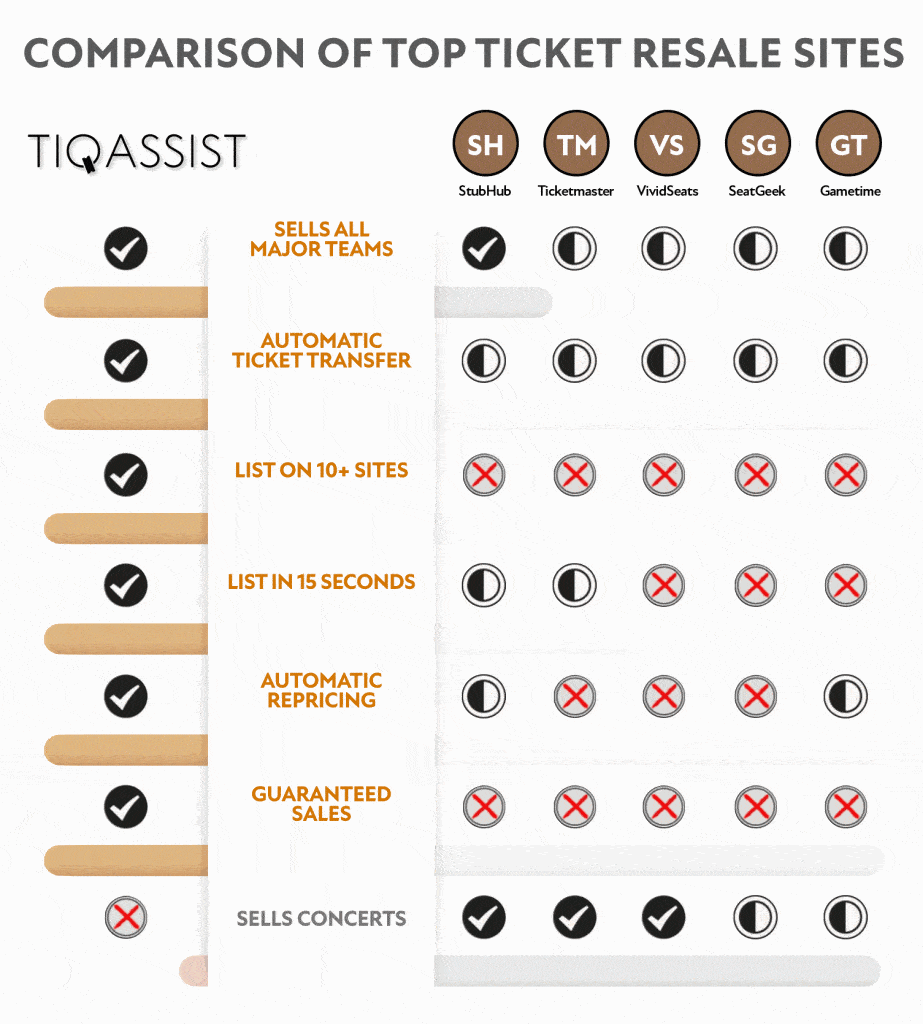 COMPARISON OF TOP TICKET RESALE SITES

TIQASSIST

SH StubHub
TM Ticketmaster
VS VividSeats
SG SeatGeek
GT Gametime

SELLS ALL MAJOR TEAMS

AUTOMATIC TICKET TRANSFER

LIST ON 10+ SITES

LIST IN 15 SECONDS

AUTOMATIC REPRICING

GUARANTEED SALES

SELLS CONCERTS