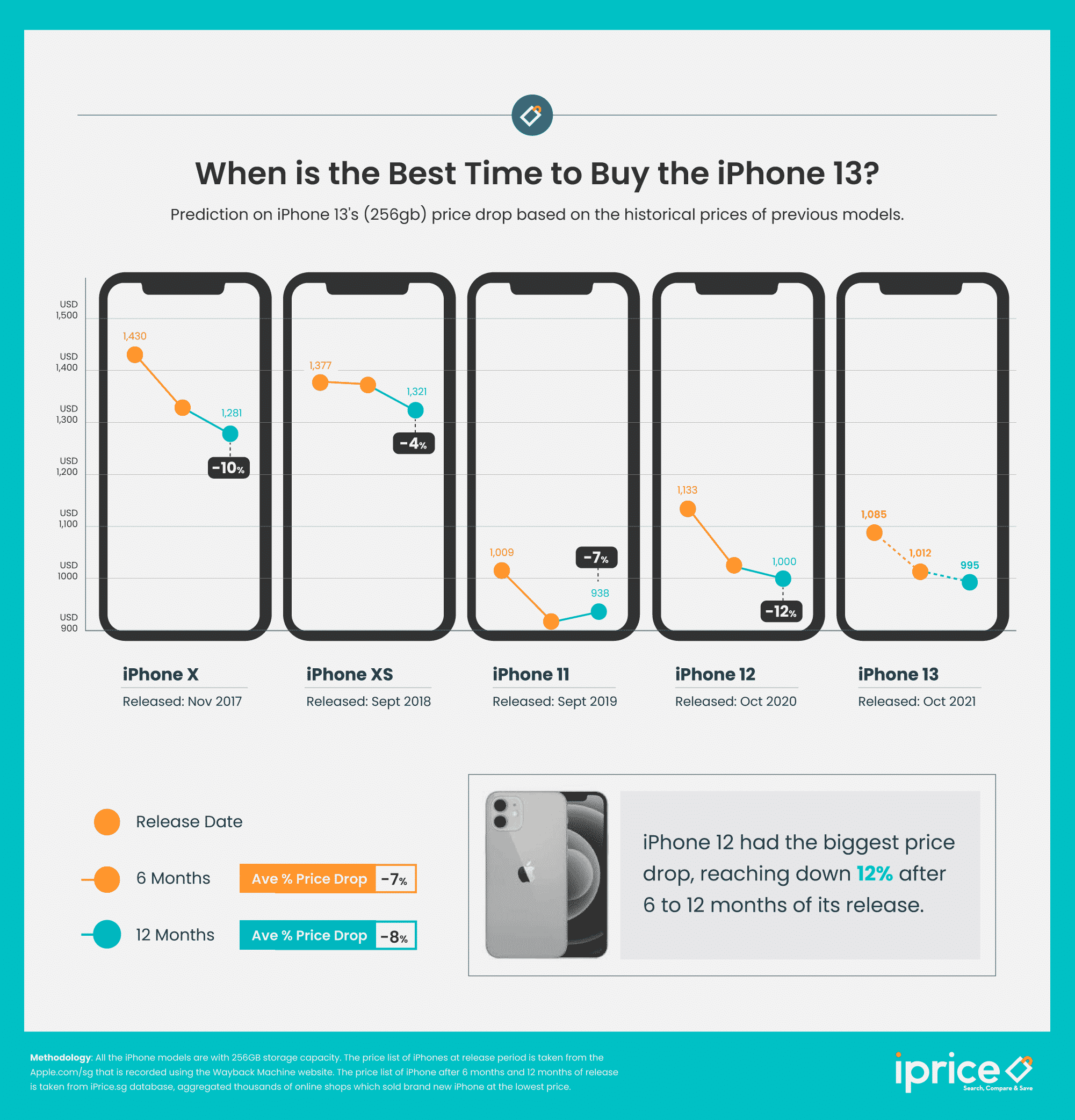 When is the Best Time to Buy the iPhone 13?

Prediction on iPhone 13's (256gb) price drop based on the historical prices of previous models.

USD 1,500
USD 1,400
USD 1,300
USD 1,200
USD 1,100
USD 1000
USD 900

1,430
1,281
-10%

1,377
1,321
-4%

1,009
-7%
938

1,133
1,000
-12%

1,085
1,012
995

iPhone X
Released: Nov 2017

iPhone XS
Released: Sept 2018

iPhone 11
Released: Sept 2019

iPhone 12
Released: Oct 2020

iPhone 13
Released: Oct 2021

Release Date

6 Months Ave % Price Drop -7%

12 Months Ave % Price Drop -8%

iPhone 12 had the biggest price drop, reaching down 12% after 6 to 12 months of its release.

Methodology: All the iPhone models are with 256GB storage capacity. The price list of iPhones at release period is taken from the Apple.com/sg that is recorded using the Wayback Machine website. The price list of iPhone after 6 months and 12 months of release is taken from iPrice.sg database, aggregated thousands of online shops which sold brand new iPhone at the lowest price.

iprice
Search, Compare & Save