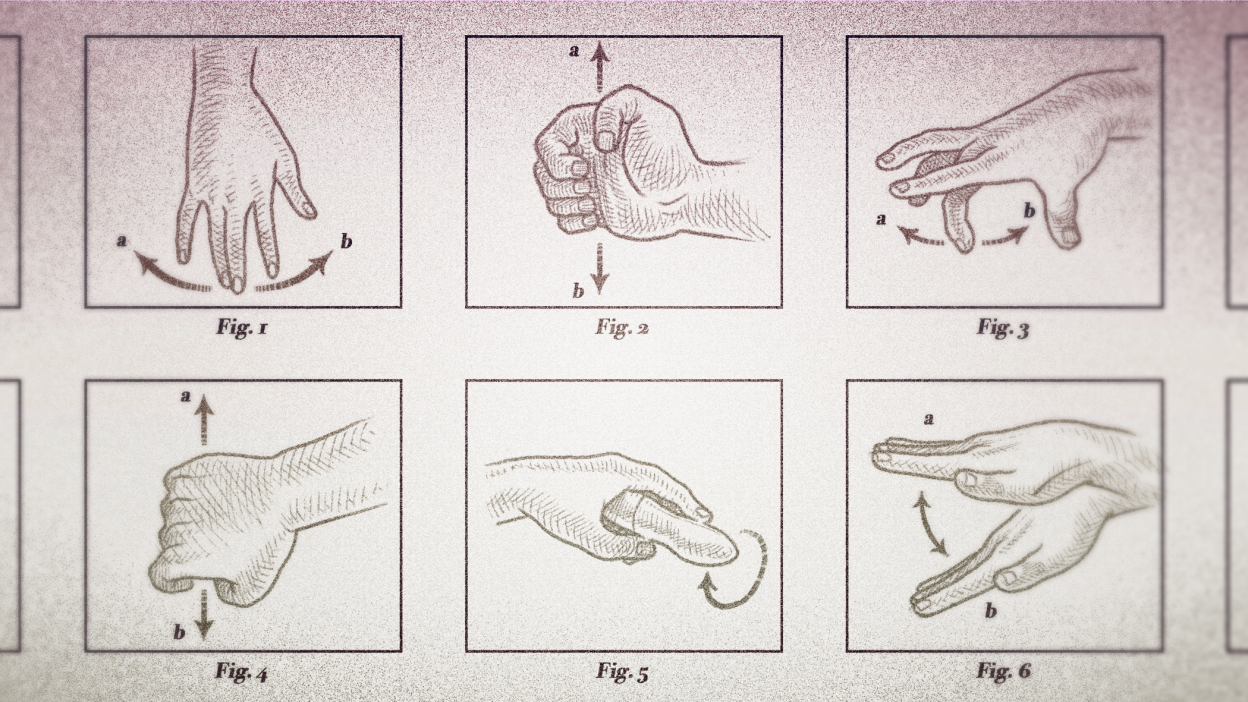 a

b

Fig. 1

a

b

Fig. 2

a

b

Fig. 3

a

b

Fig. 4

Fig. 5

a

b

Fig. 6