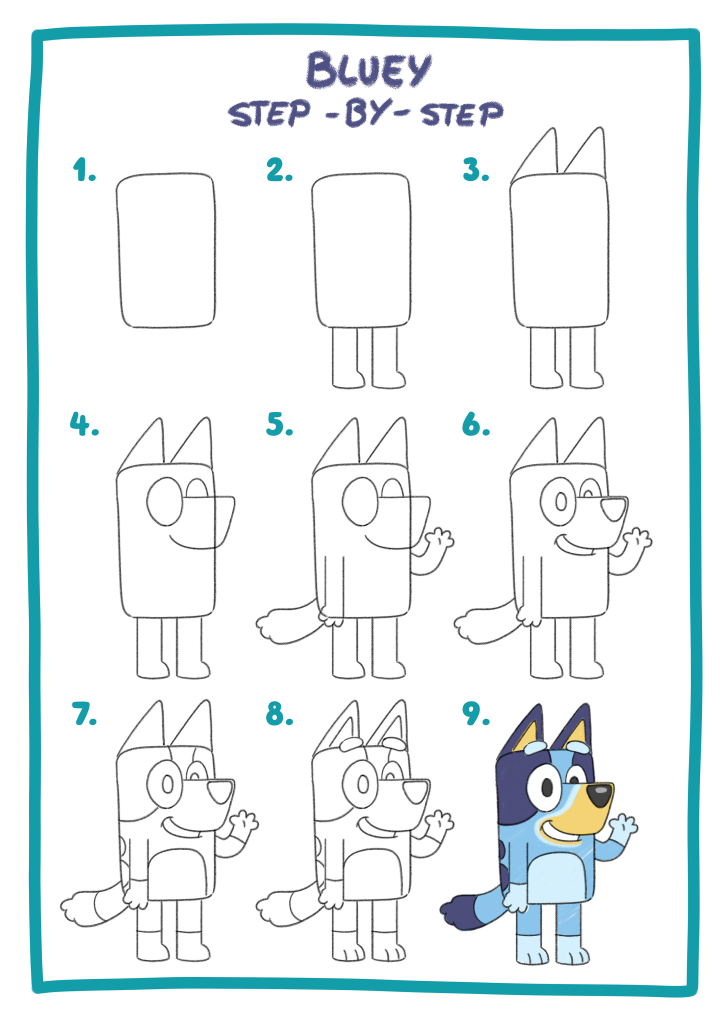 BLUEY
STEP -BY- STEP

1.

2.

3.

4.

5.

6.

7.

8.

9.