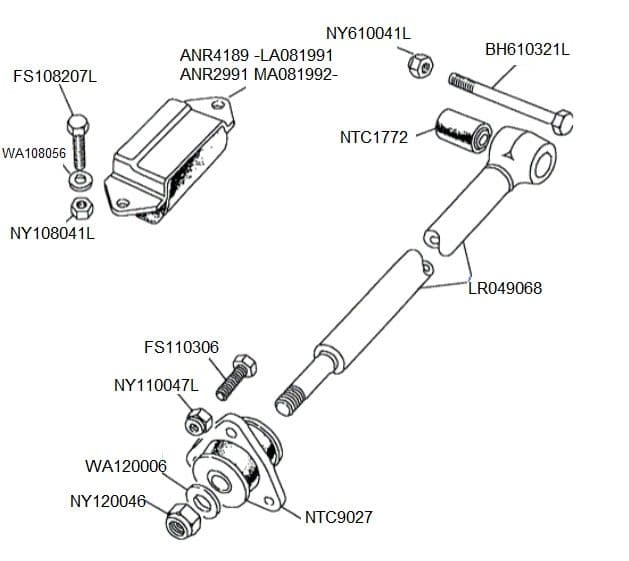 NY610041L
BH610321L
ANR4189 -LA081991
ANR2991 MA081992-
FS108207L
WA108056
NY108041L
NTC1772
LR049068
FS110306
NY110047L
WA120006
NY120046
NTC9027