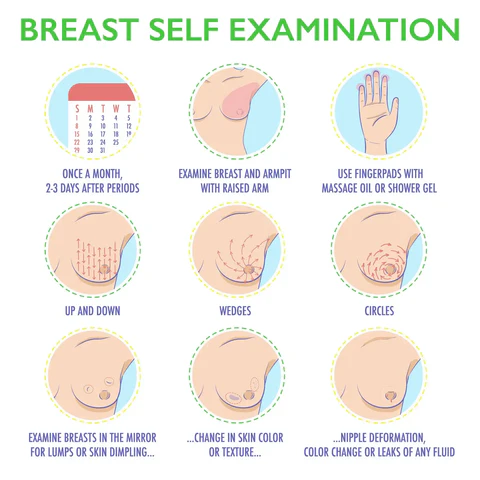 BREAST SELF EXAMINATION

S M T W T
1 2 3 4 5
8 9 10 11 12
15 16 17 18 19
22 23 24 25
29 30 31

ONCE A MONTH, 2-3 DAYS AFTER PERIODS

EXAMINE BREAST AND ARMPIT WITH RAISED ARM

USE FINGERPADS WITH MASSAGE OIL OR SHOWER GEL

UP AND DOWN

WEDGES

CIRCLES

EXAMINE BREASTS IN THE MIRROR FOR LUMPS OR SKIN DIMPLING...

...CHANGE IN SKIN COLOR OR TEXTURE...

...NIPPLE DEFORMATION, COLOR CHANGE OR LEAKS OF ANY FLUID