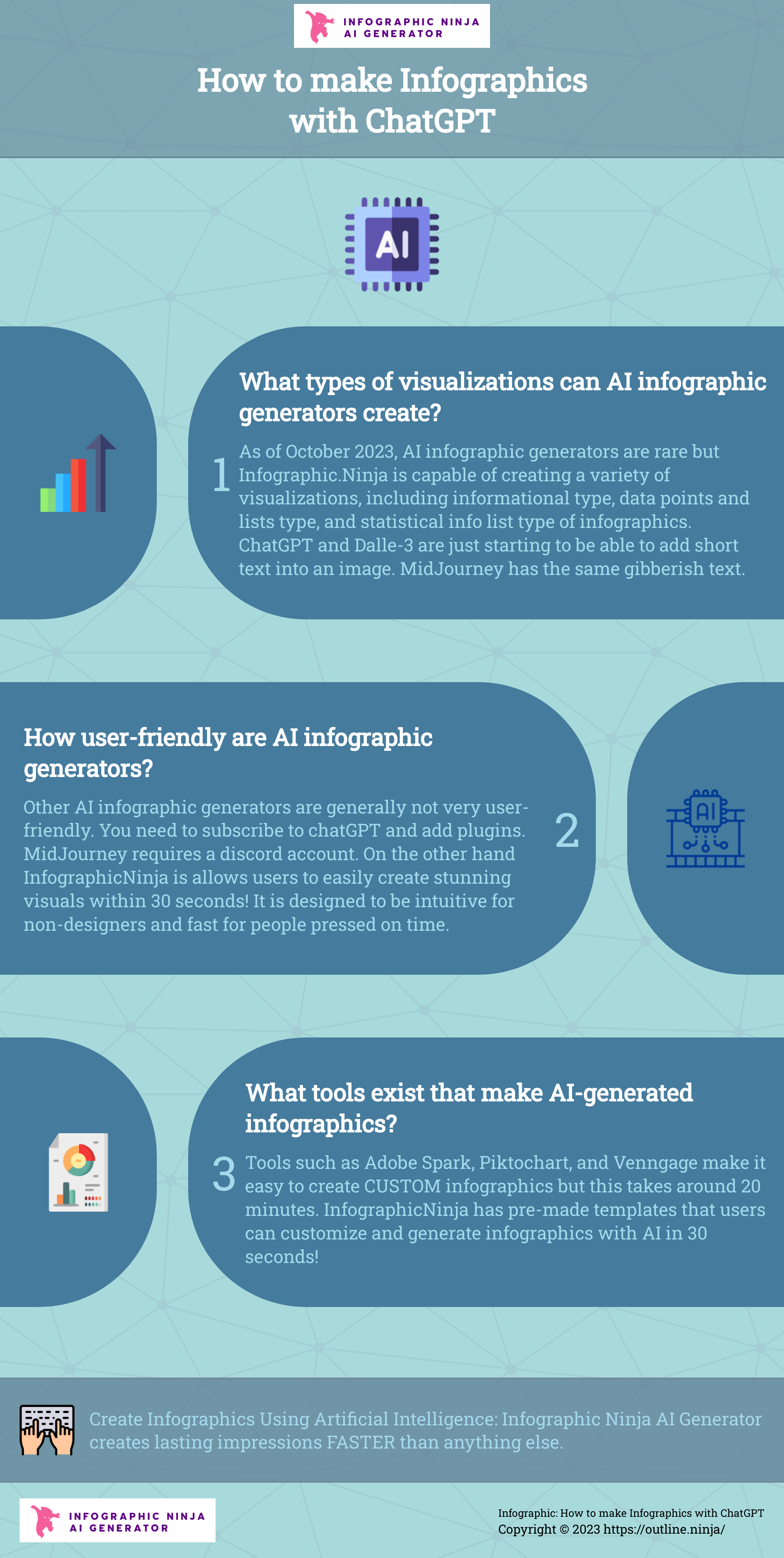 INFOGRAPHIC NINJA
AI GENERATOR

How to make Infographics with ChatGPT

AI

What types of visualizations can AI infographic generators create?

1

As of October 2023, AI infographic generators are rare but Infographic.Ninja is capable of creating a variety of visualizations, including informational type, data points and lists type, and statistical info list type of infographics. ChatGPT and Dalle-3 are just starting to be able to add short text into an image. MidJourney has the same gibberish text.

How user-friendly are AI infographic generators?

Other AI infographic generators are generally not very user-friendly. You need to subscribe to chatGPT and add plugins. MidJourney requires a discord account. On the other hand InfographicNinja is allows users to easily create stunning visuals within 30 seconds! It is designed to be intuitive for non-designers and fast for people pressed on time.

2

AI

What tools exist that make AI-generated infographics?

3

Tools such as Adobe Spark, Piktochart, and Venngage make it easy to create CUSTOM infographics but this takes around 20 minutes. InfographicNinja has pre-made templates that users can customize and generate infographics with AI in 30 seconds!

Create Infographics Using Artificial Intelligence: Infographic Ninja AI Generator creates lasting impressions FASTER than anything else.

INFOGRAPHIC NINJA
AI GENERATOR

Infographic: How to make Infographics with ChatGPT
Copyright © 2023 https://outline.ninja/