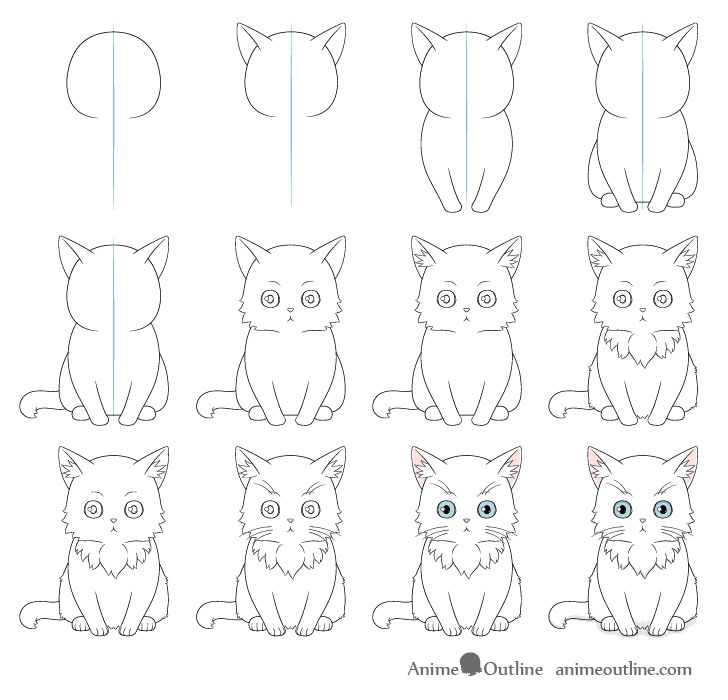 Anime Outline animeoutline.com