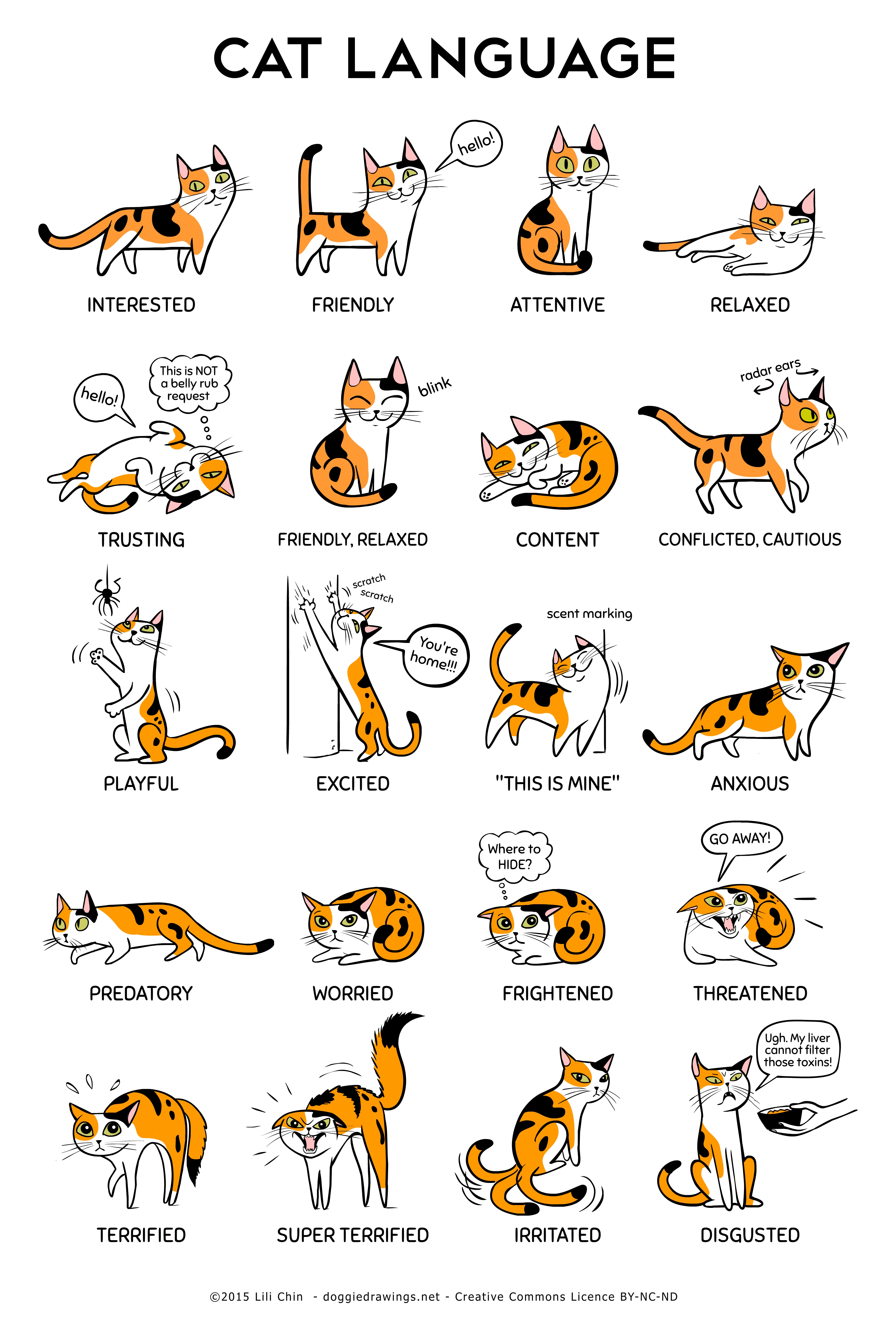 CAT LANGUAGE

INTERESTED

hello!

FRIENDLY

ATTENTIVE

RELAXED

hello!

This is NOT a belly rub request

TRUSTING

blink

FRIENDLY, RELAXED

CONTENT

radar ears

CONFLICTED, CAUTIOUS

PLAYFUL

scratch scratch

You're home!!!

EXCITED

scent marking

"THIS IS MINE"

ANXIOUS

PREDATORY

WORRIED

Where to HIDE?

FRIGHTENED

GO AWAY!

THREATENED

TERRIFIED

SUPER TERRIFIED

IRRITATED

Ugh. My liver cannot filter those toxins!

DISGUSTED

©2015 Lili Chin - doggiedrawings.net - Creative Commons Licence BY-NC-ND