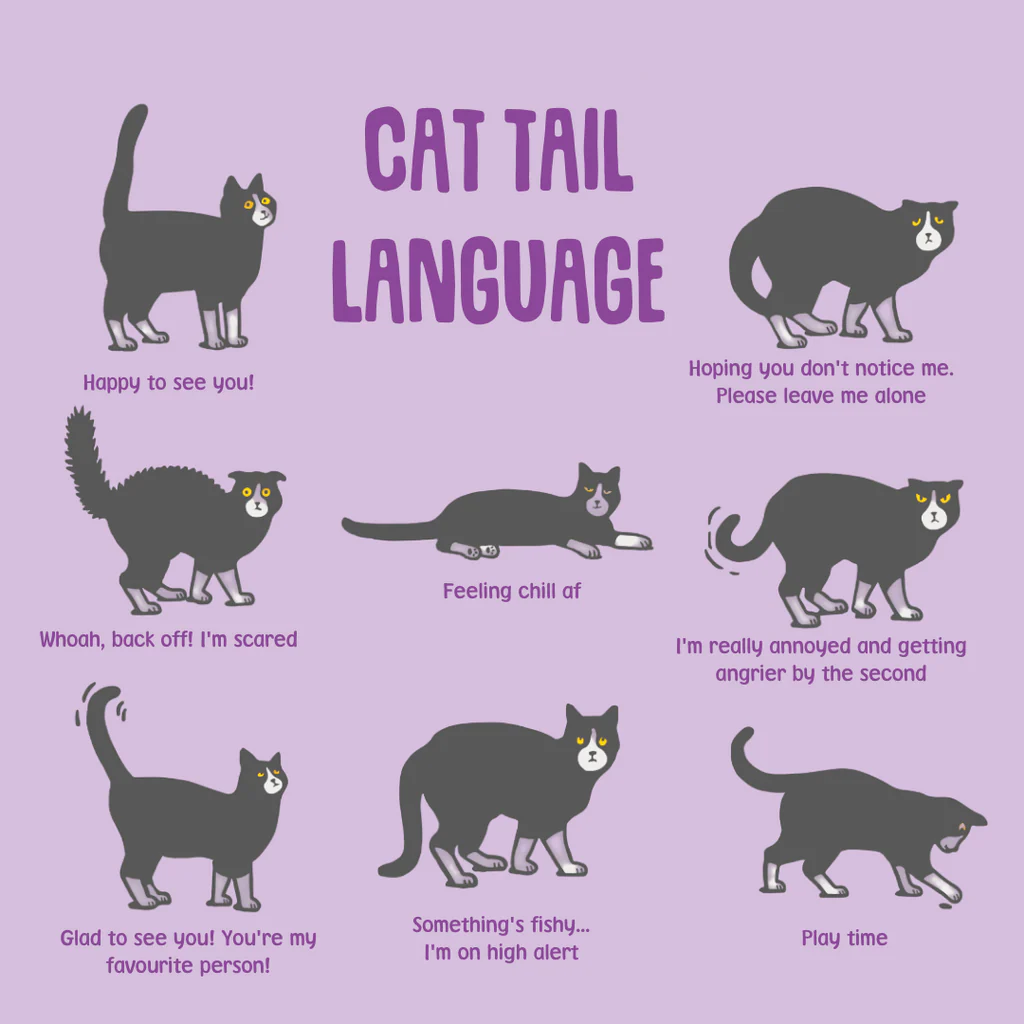 CAT TAIL LANGUAGE

Happy to see you!

Hoping you don't notice me. Please leave me alone

Whoah, back off! I'm scared

Feeling chill af

I'm really annoyed and getting angrier by the second

Glad to see you! You're my favourite person!

Something's fishy... I'm on high alert

Play time