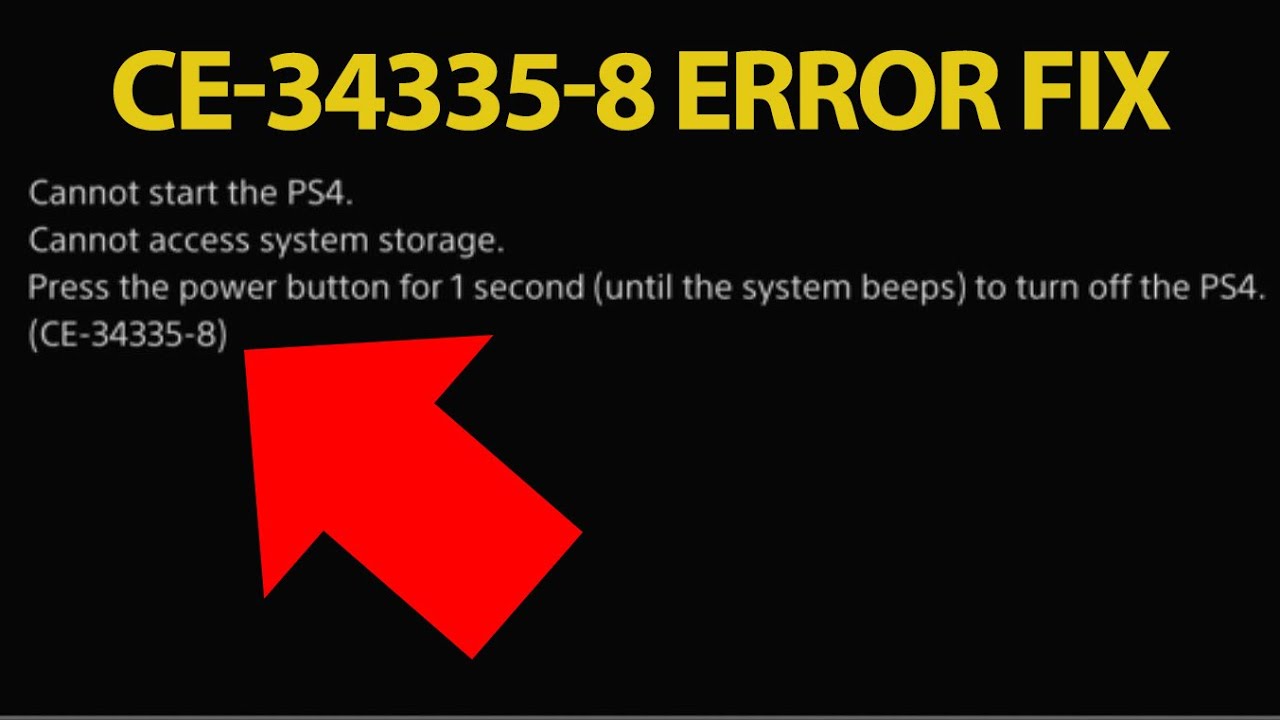 CE-34335-8 ERROR FIX

Cannot start the PS4.
Cannot access system storage.
Press the power button for 1 second (until the system beeps) to turn off the PS4.
(CE-34335-8)