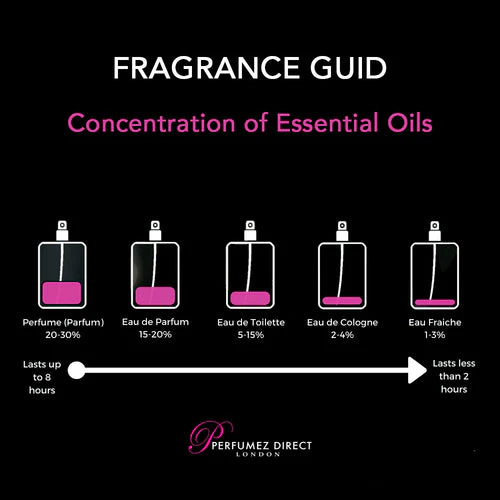 FRAGRANCE GUID

Concentration of Essential Oils

Perfume (Parfum)
20-30%

Eau de Parfum
15-20%

Eau de Toilette
5-15%

Eau de Cologne
2-4%

Eau Fraiche
1-3%

Lasts up to 8 hours

Lasts less than 2 hours

PERFUMEZ DIRECT
LONDON