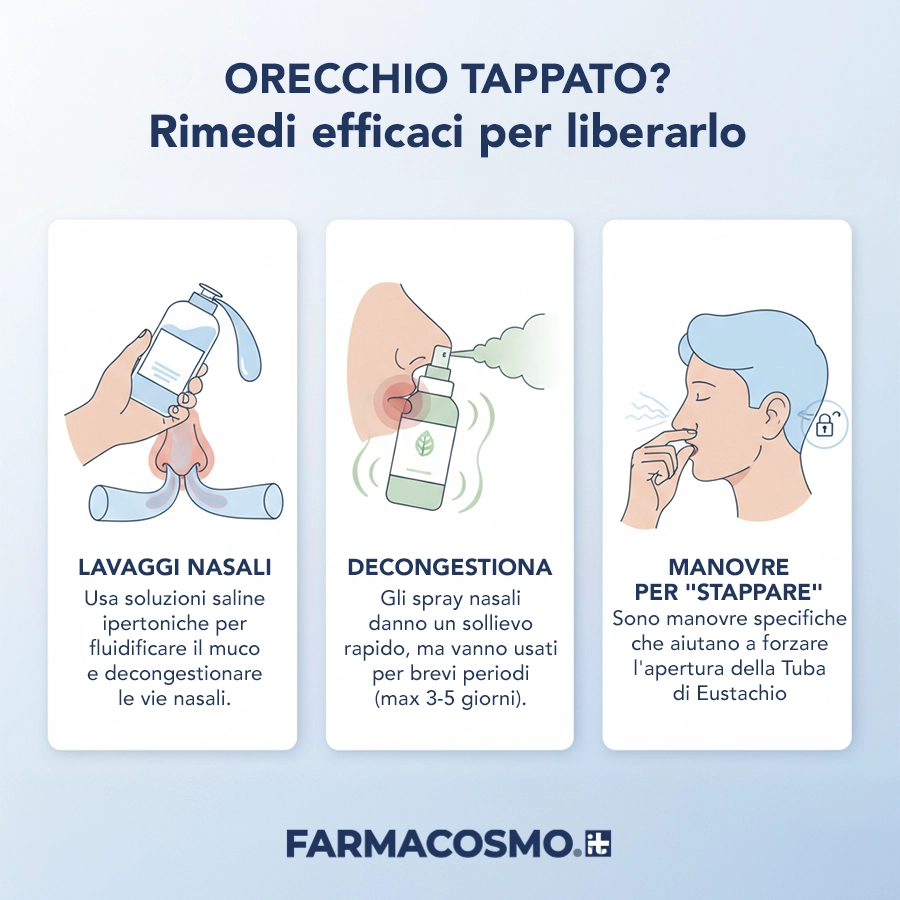 ORECCHIO TAPPATO?
Rimedi efficaci per liberarlo

LAVAGGI NASALI
Usa soluzioni saline ipertoniche per fluidificare il muco e decongestionare le vie nasali.

DECONGESTIONA
Gli spray nasali danno un sollievo rapido, ma vanno usati per brevi periodi (max 3-5 giorni).

MANOVRE PER "STAPPARE"
Sono manovre specifiche che aiutano a forzare l'apertura della Tuba di Eustachio

FARMACOSMO.