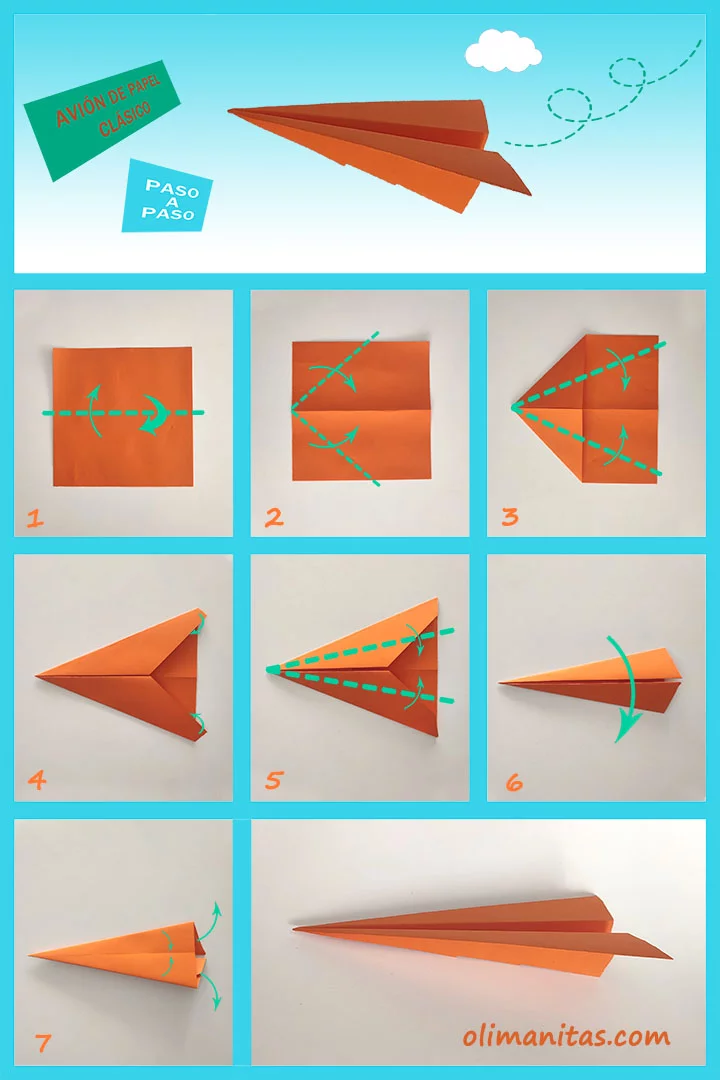 AVIÓN DE PAPEL CLÁSICO

PASO A PASO

1

2

3

4

5

6

7

olimanitas.com