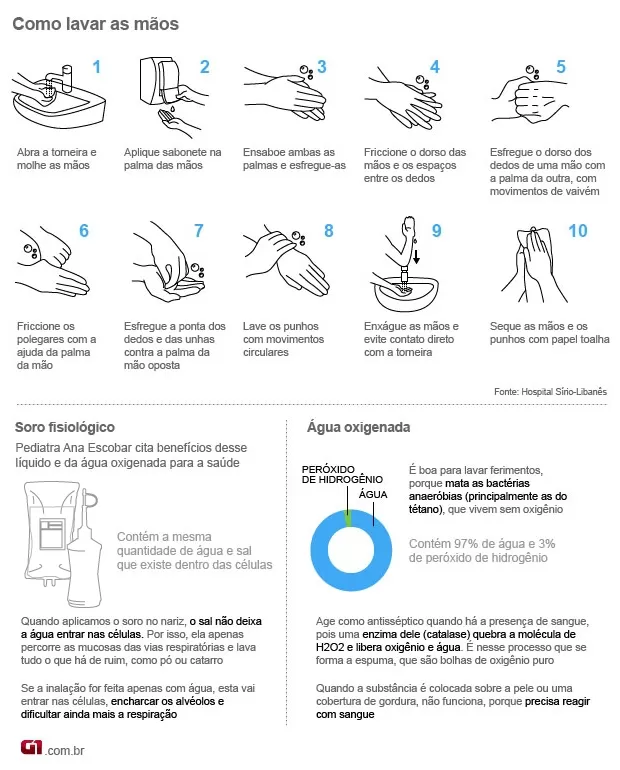 Como lavar as mãos

1
Abra a torneira e molhe as mãos

2
Aplique sabonete na palma das mãos

3
Ensaboe ambas as palmas e esfregue-as

4
Friccione o dorso das mãos e os espaços entre os dedos

5
Esfregue o dorso dos dedos de uma mão com a palma da outra, com movimentos de vaivém

6
Friccione os polegares com a ajuda da palma da mão

7
Esfregue a ponta dos dedos e das unhas contra a palma da mão oposta

8
Lave os punhos com movimentos circulares

9
Enxágue as mãos e evite contato direto com a torneira

10
Seque as mãos e os punhos com papel toalha

Fonte: Hospital Sírio-Libanês

Soro fisiológico

Pediatra Ana Escobar cita benefícios desse líquido e da água oxigenada para a saúde

Contém a mesma quantidade de água e sal que existe dentro das células

Quando aplicamos o soro no nariz, o sal não deixa a água entrar nas células. Por isso, ela apenas percorre as mucosas das vias respiratórias e lava tudo o que há de ruim, como pó ou catarro

Se a inalação for feita apenas com água, esta vai entrar nas células, encharcar os alvéolos e dificultar ainda mais a respiração

Água oxigenada

PERÓXIDO DE HIDROGÊNIO

ÁGUA

É boa para lavar ferimentos, porque mata as bactérias anaeróbias (principalmente as do tétano), que vivem sem oxigênio

Contém 97% de água e 3% de peróxido de hidrogênio

Age como antisséptico quando há a presença de sangue, pois uma enzima dele (catalase) quebra a molécula de H2O2 e libera oxigênio e água. É nesse processo que se forma a espuma, que são bolhas de oxigênio puro

Quando a substância é colocada sobre a pele ou uma cobertura de gordura, não funciona, porque precisa reagir com sangue

G1.com.br