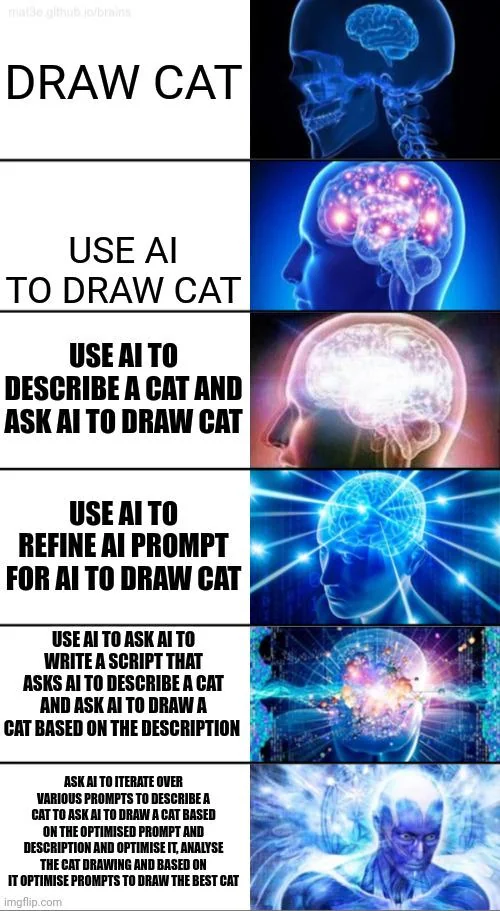 mat3e.github.io/brains

DRAW CAT

USE AI TO DRAW CAT

USE AI TO DESCRIBE A CAT AND ASK AI TO DRAW CAT

USE AI TO REFINE AI PROMPT FOR AI TO DRAW CAT

USE AI TO ASK AI TO WRITE A SCRIPT THAT ASKS AI TO DESCRIBE A CAT AND ASK AI TO DRAW A CAT BASED ON THE DESCRIPTION

ASK AI TO ITERATE OVER VARIOUS PROMPTS TO DESCRIBE A CAT TO ASK AI TO DRAW A CAT BASED ON THE OPTIMISED PROMPT AND DESCRIPTION AND OPTIMISE IT, ANALYSE THE CAT DRAWING AND BASED ON IT OPTIMISE PROMPTS TO DRAW THE BEST CAT

imgflip.com