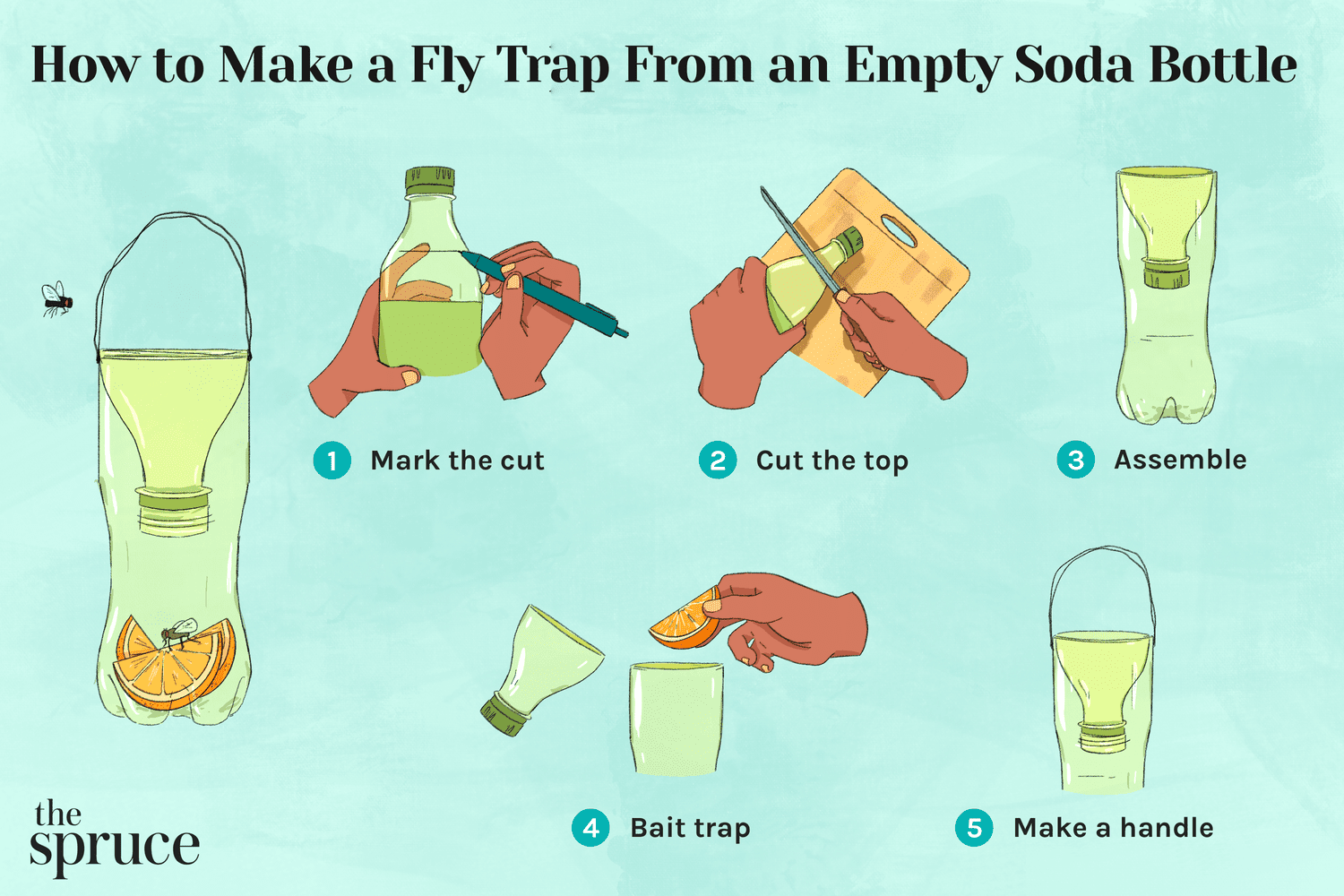 How to Make a Fly Trap From an Empty Soda Bottle

1 Mark the cut

2 Cut the top

3 Assemble

4 Bait trap

5 Make a handle

the spruce