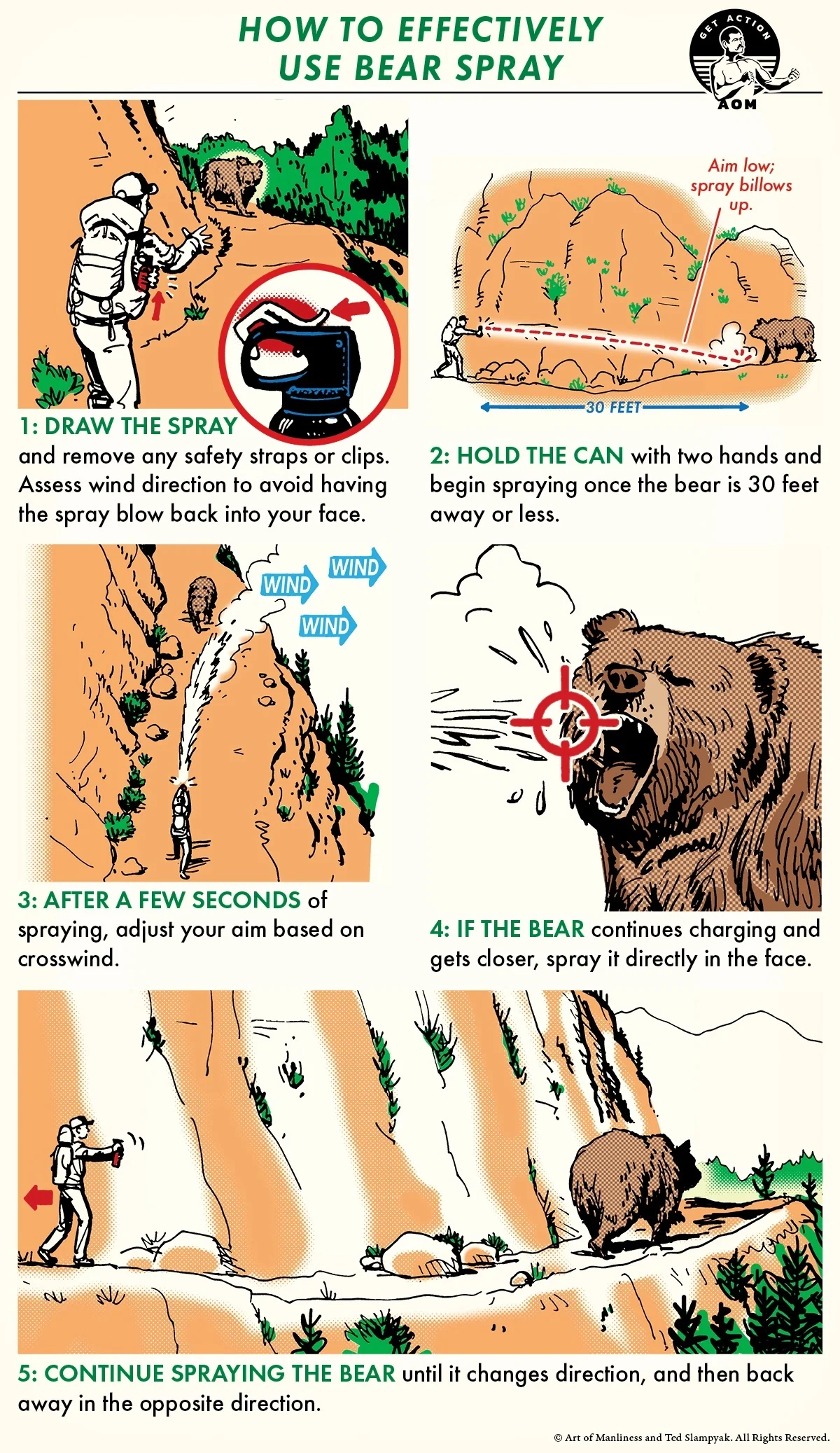 HOW TO EFFECTIVELY USE BEAR SPRAY

GET ACTION
AOM

1: DRAW THE SPRAY and remove any safety straps or clips. Assess wind direction to avoid having the spray blow back into your face.

Aim low; spray billows up.

30 FEET

2: HOLD THE CAN with two hands and begin spraying once the bear is 30 feet away or less.

WIND
WIND
WIND

3: AFTER A FEW SECONDS of spraying, adjust your aim based on crosswind.

4: IF THE BEAR continues charging and gets closer, spray it directly in the face.

5: CONTINUE SPRAYING THE BEAR until it changes direction, and then back away in the opposite direction.

© Art of Manliness and Ted Slampyak. All Rights Reserved.