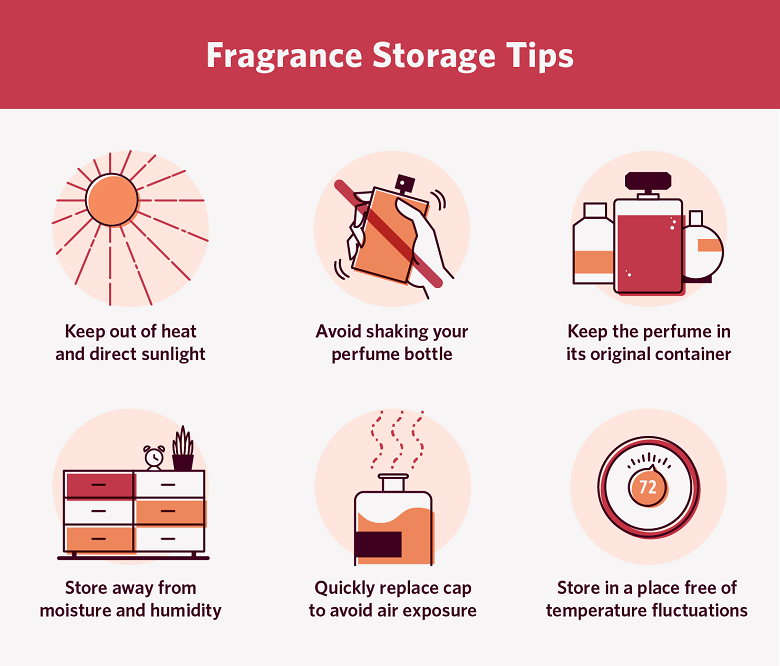 Fragrance Storage Tips

Keep out of heat and direct sunlight

Avoid shaking your perfume bottle

Keep the perfume in its original container

Store away from moisture and humidity

Quickly replace cap to avoid air exposure

72

Store in a place free of temperature fluctuations