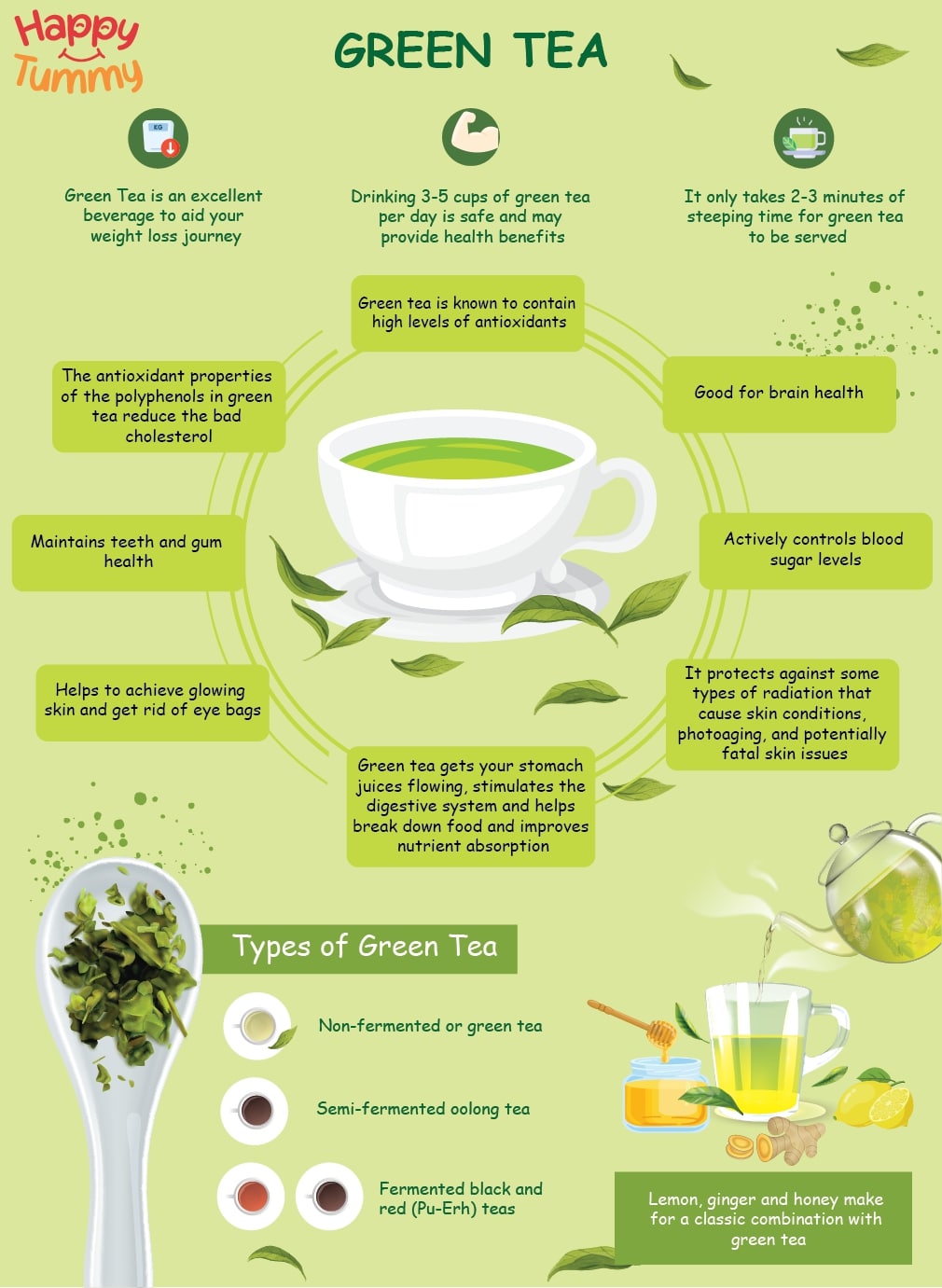 Happy Tummy

GREEN TEA

KG

Green Tea is an excellent beverage to aid your weight loss journey

Drinking 3-5 cups of green tea per day is safe and may provide health benefits

It only takes 2-3 minutes of steeping time for green tea to be served

Green tea is known to contain high levels of antioxidants

The antioxidant properties of the polyphenols in green tea reduce the bad cholesterol

Good for brain health

Maintains teeth and gum health

Actively controls blood sugar levels

Helps to achieve glowing skin and get rid of eye bags

It protects against some types of radiation that cause skin conditions, photoaging, and potentially fatal skin issues

Green tea gets your stomach juices flowing, stimulates the digestive system and helps break down food and improves nutrient absorption

Types of Green Tea

Non-fermented or green tea

Semi-fermented oolong tea

Fermented black and red (Pu-Erh) teas

Lemon, ginger and honey make for a classic combination with green tea