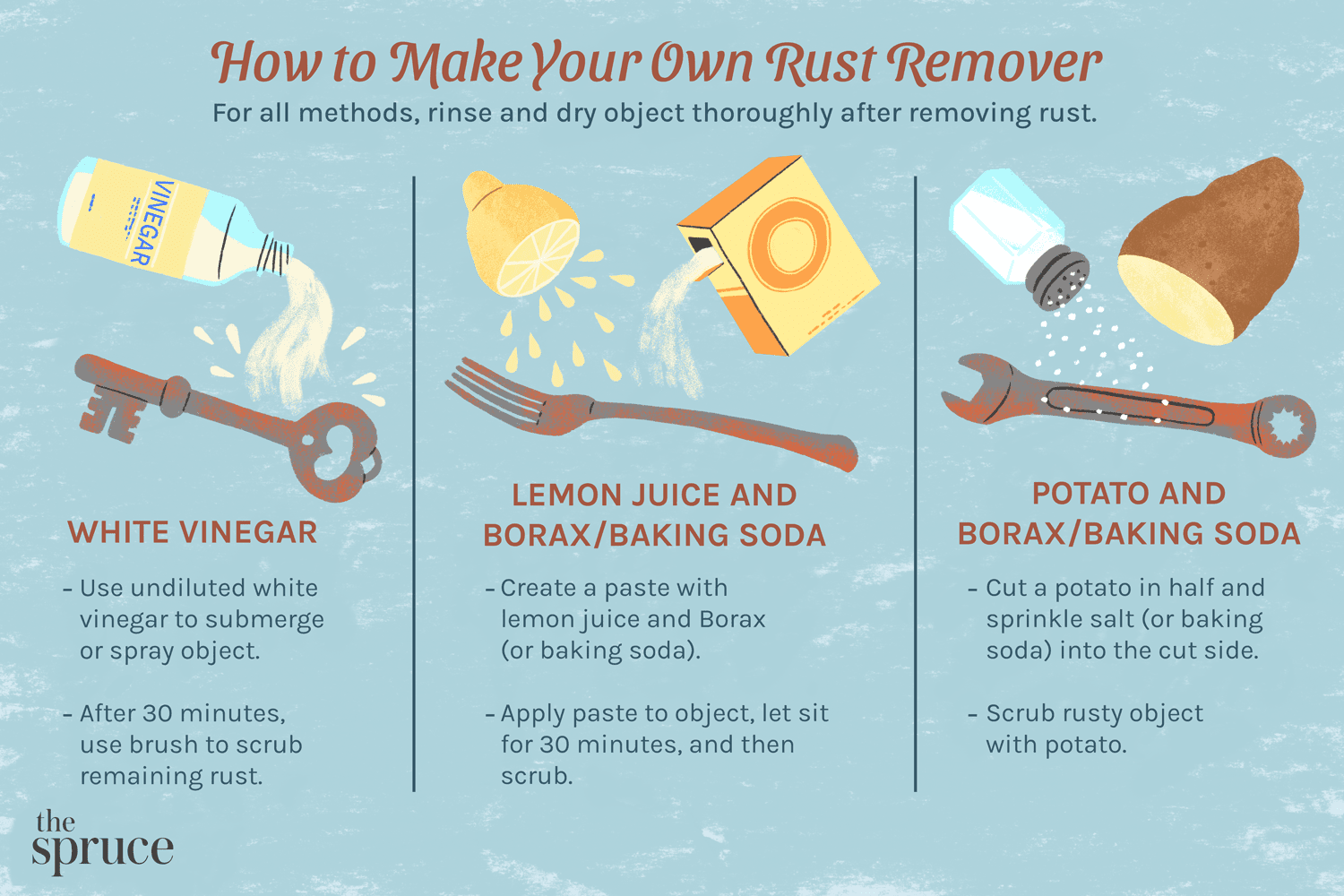 How to Make Your Own Rust Remover

For all methods, rinse and dry object thoroughly after removing rust.

VINEGAR

WHITE VINEGAR

- Use undiluted white vinegar to submerge or spray object.

- After 30 minutes, use brush to scrub remaining rust.

LEMON JUICE AND BORAX/BAKING SODA

- Create a paste with lemon juice and Borax (or baking soda).

- Apply paste to object, let sit for 30 minutes, and then scrub.

POTATO AND BORAX/BAKING SODA

- Cut a potato in half and sprinkle salt (or baking soda) into the cut side.

- Scrub rusty object with potato.

the spruce