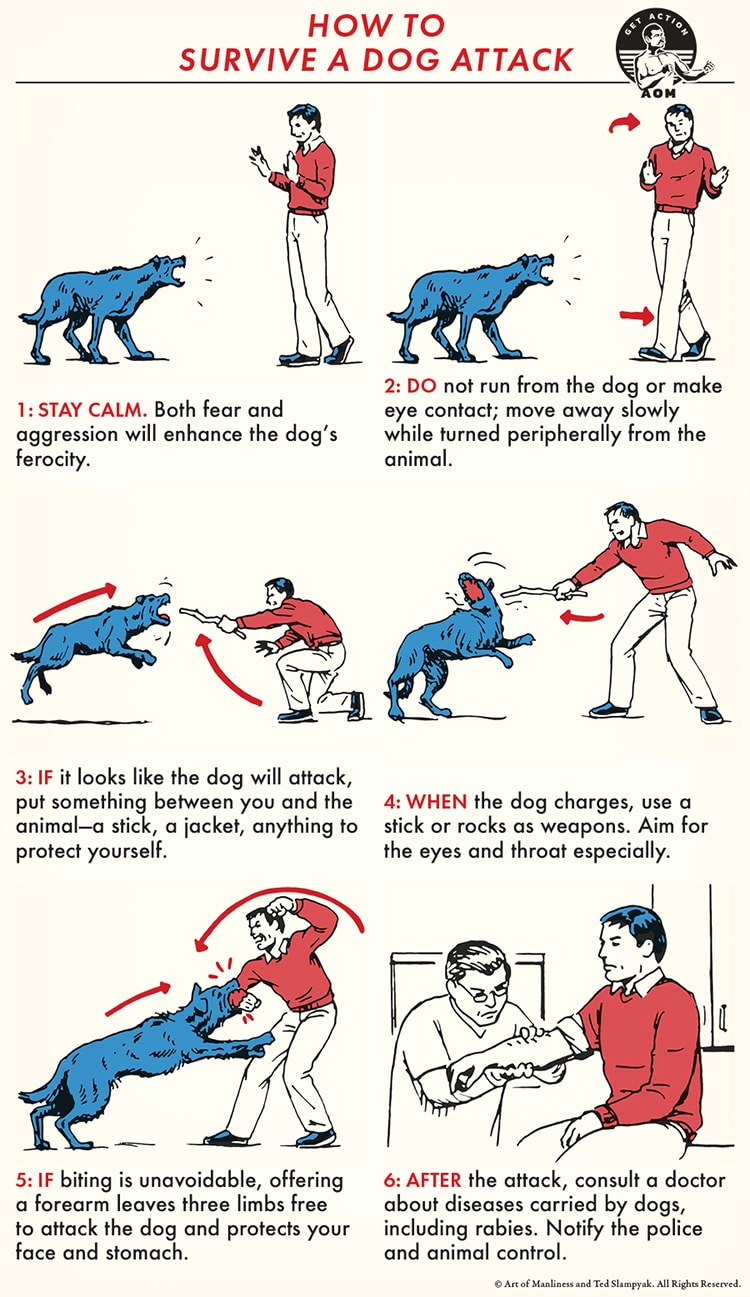 HOW TO
SURVIVE A DOG ATTACK

GET ACTION
AOM

1: STAY CALM. Both fear and aggression will enhance the dog's ferocity.

2: DO not run from the dog or make eye contact; move away slowly while turned peripherally from the animal.

3: IF it looks like the dog will attack, put something between you and the animal—a stick, a jacket, anything to protect yourself.

4: WHEN the dog charges, use a stick or rocks as weapons. Aim for the eyes and throat especially.

5: IF biting is unavoidable, offering a forearm leaves three limbs free to attack the dog and protects your face and stomach.

6: AFTER the attack, consult a doctor about diseases carried by dogs, including rabies. Notify the police and animal control.

© Art of Manliness and Ted Slampyak. All Rights Reserved.