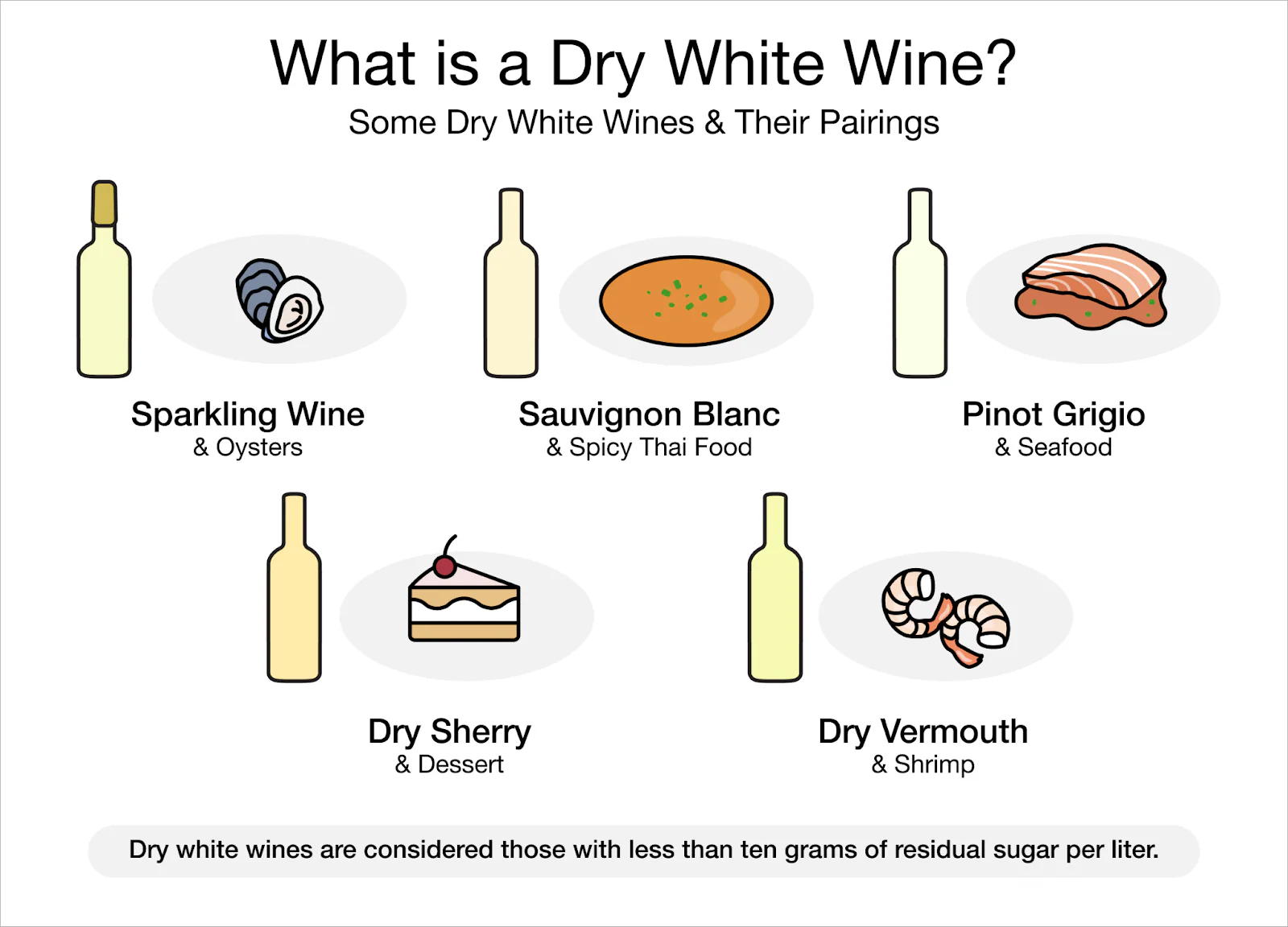 What is a Dry White Wine?
Some Dry White Wines & Their Pairings

Sparkling Wine
& Oysters

Sauvignon Blanc
& Spicy Thai Food

Pinot Grigio
& Seafood

Dry Sherry
& Dessert

Dry Vermouth
& Shrimp

Dry white wines are considered those with less than ten grams of residual sugar per liter.