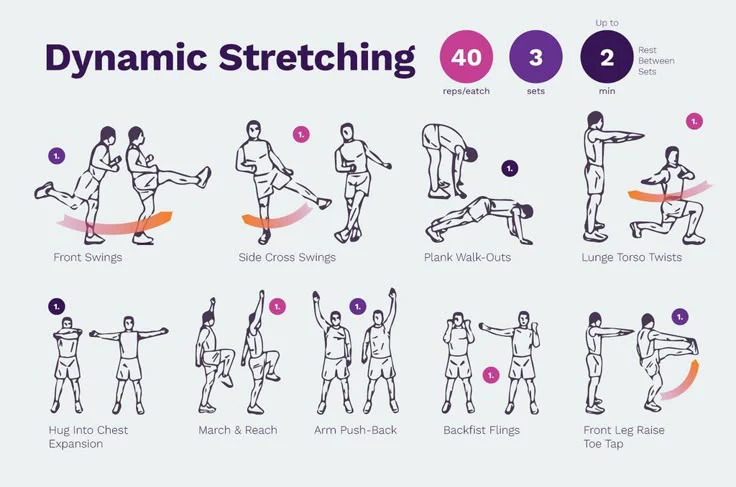 Dynamic Stretching

40
reps/eatch

3
sets

Up to
2
min

Rest Between Sets

1.
Front Swings

1.
Side Cross Swings

1.
Plank Walk-Outs

1.
Lunge Torso Twists

1.
Hug Into Chest Expansion

1.
March & Reach

1.
Arm Push-Back

1.
Backfist Flings

1.
Front Leg Raise Toe Tap