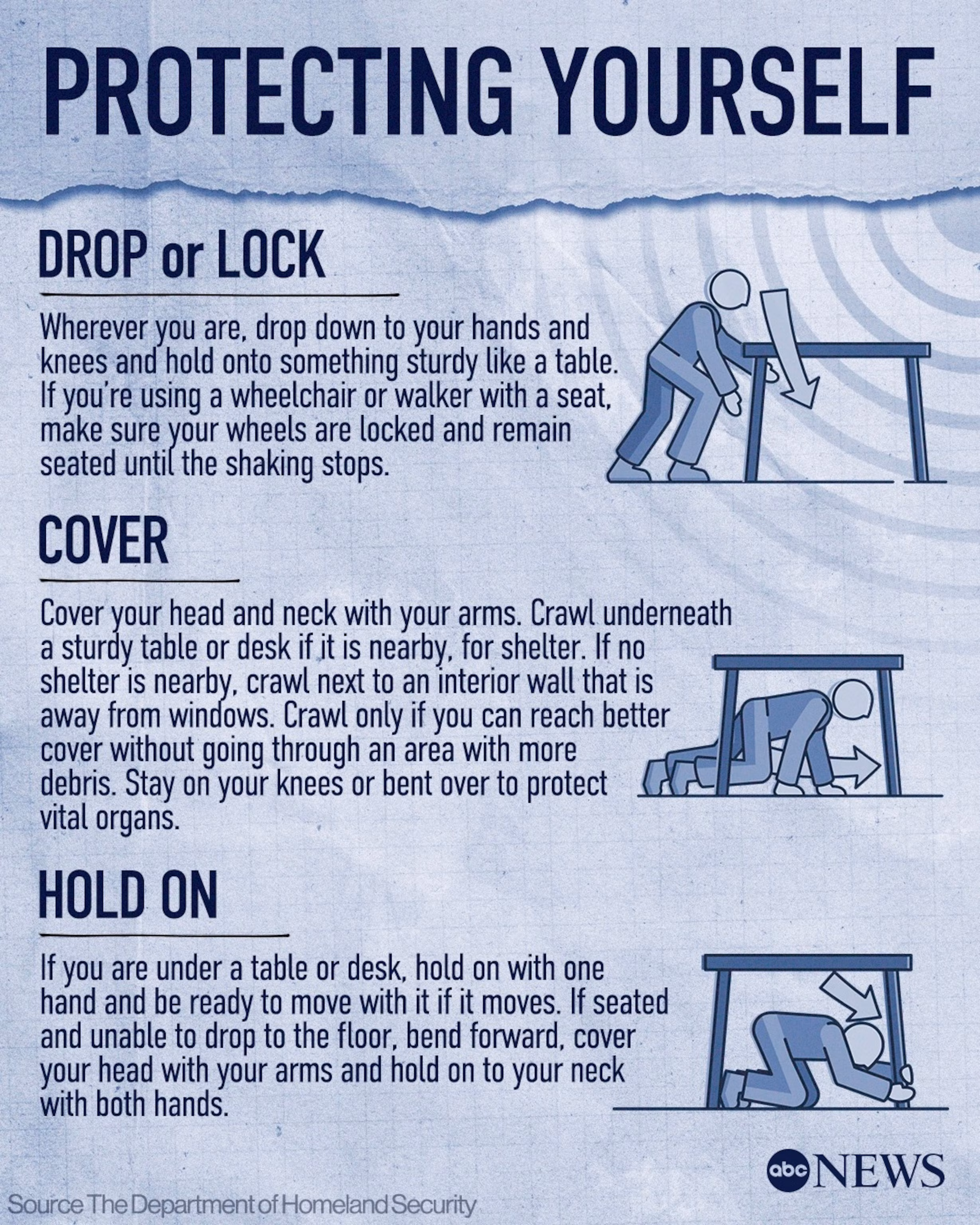 PROTECTING YOURSELF

DROP or LOCK

Wherever you are, drop down to your hands and knees and hold onto something sturdy like a table. If you're using a wheelchair or walker with a seat, make sure your wheels are locked and remain seated until the shaking stops.

COVER

Cover your head and neck with your arms. Crawl underneath a sturdy table or desk if it is nearby, for shelter. If no shelter is nearby, crawl next to an interior wall that is away from windows. Crawl only if you can reach better cover without going through an area with more debris. Stay on your knees or bent over to protect vital organs.

HOLD ON

If you are under a table or desk, hold on with one hand and be ready to move with it if it moves. If seated and unable to drop to the floor, bend forward, cover your head with your arms and hold on to your neck with both hands.

abc NEWS

Source The Department of Homeland Security