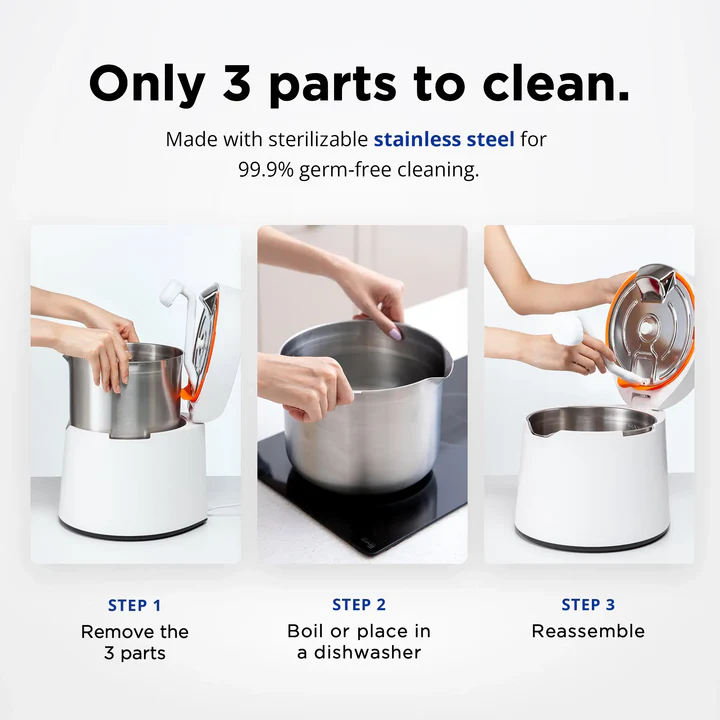 Only 3 parts to clean.

Made with sterilizable stainless steel for 99.9% germ-free cleaning.

STEP 1
Remove the 3 parts

STEP 2
Boil or place in a dishwasher

STEP 3
Reassemble