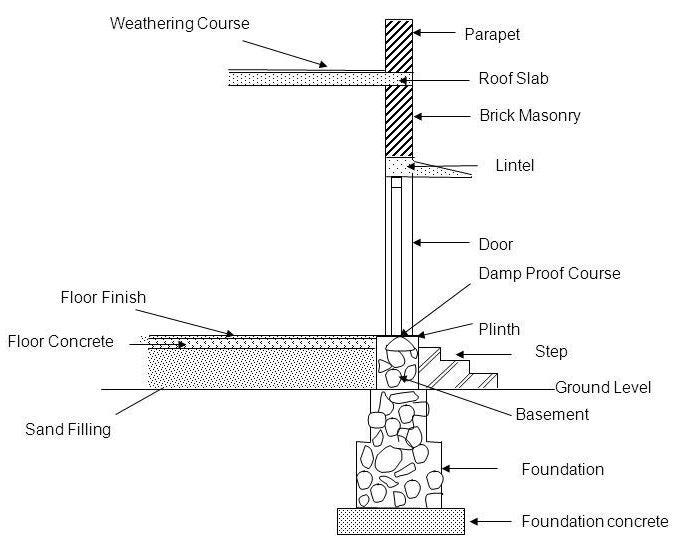 Weathering Course
Parapet
Roof Slab
Brick Masonry
Lintel
Door
Damp Proof Course
Floor Finish
Plinth
Floor Concrete
Step
Ground Level
Basement
Sand Filling
Foundation
Foundation concrete