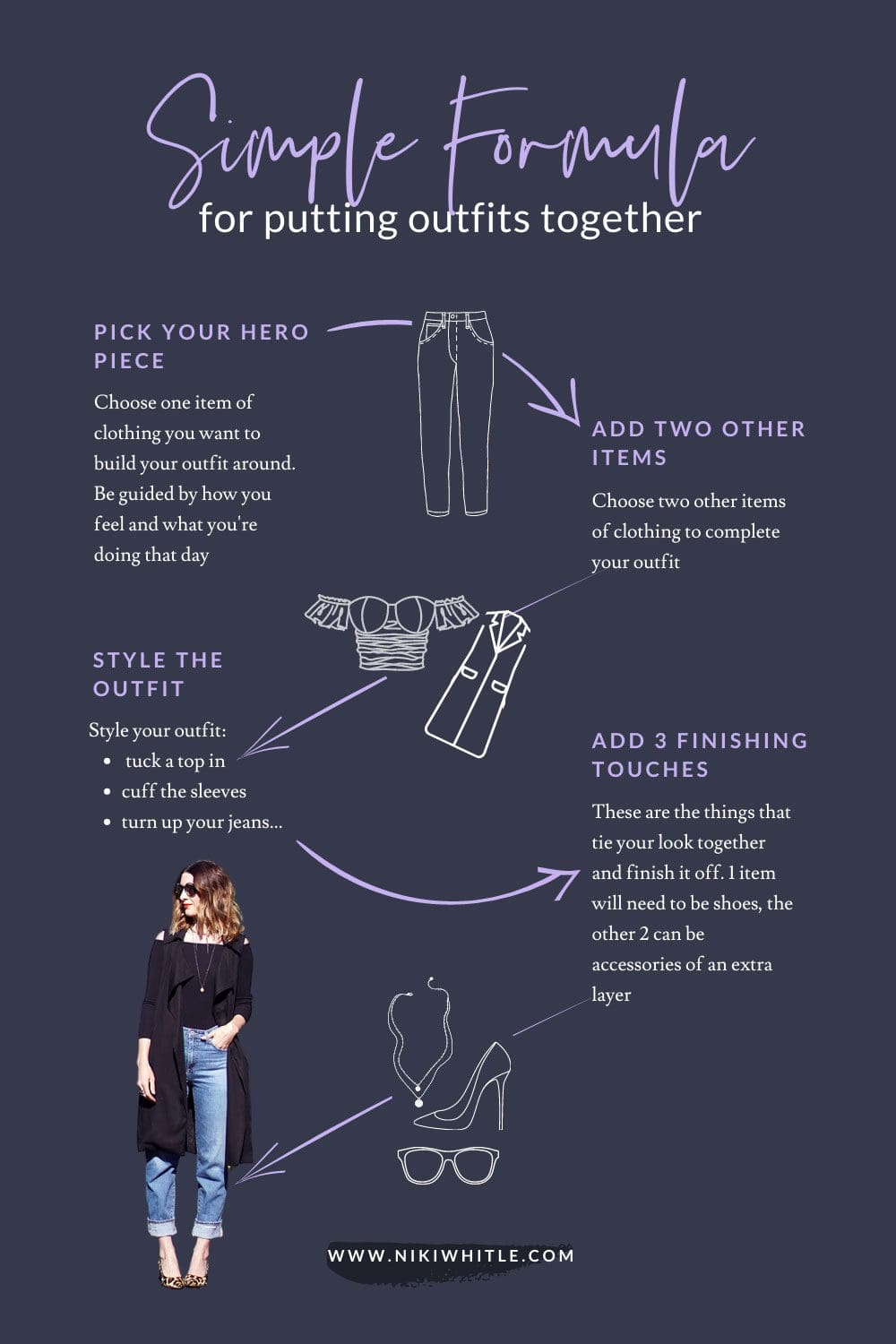 Simple Formula
for putting outfits together

PICK YOUR HERO PIECE

Choose one item of clothing you want to build your outfit around. Be guided by how you feel and what you're doing that day

ADD TWO OTHER ITEMS

Choose two other items of clothing to complete your outfit

STYLE THE OUTFIT

Style your outfit:
- tuck a top in
- cuff the sleeves
- turn up your jeans...

ADD 3 FINISHING TOUCHES

These are the things that tie your look together and finish it off. 1 item will need to be shoes, the other 2 can be accessories of an extra layer

WWW.NIKIWHITLE.COM