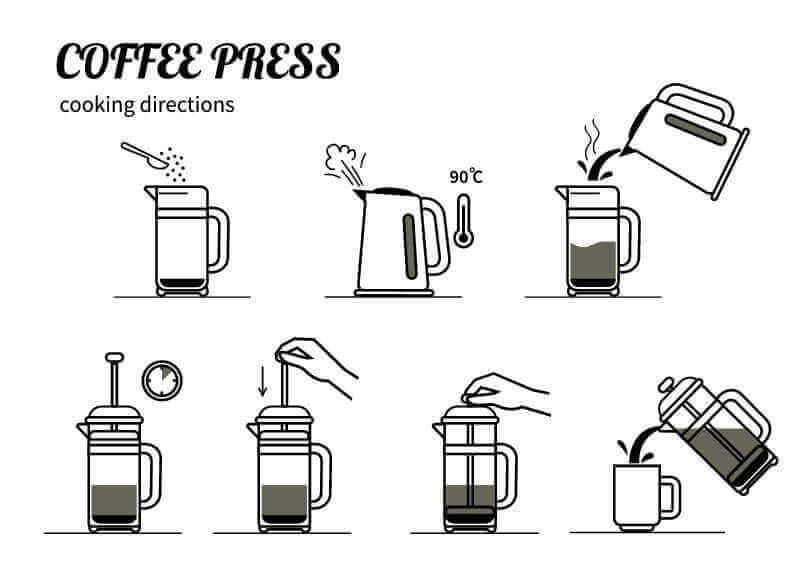 COFFEE PRESS

cooking directions

90℃