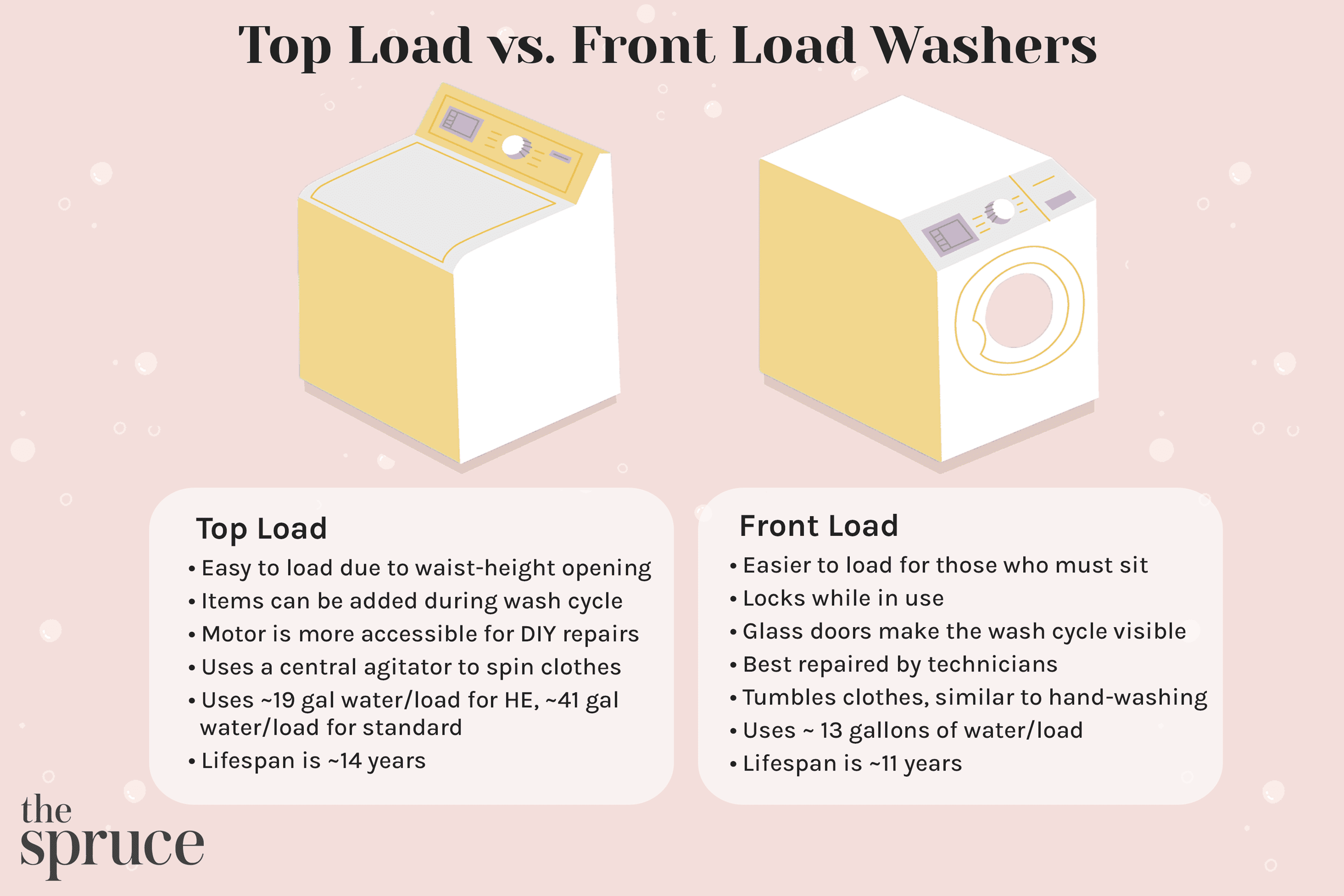 Top Load vs. Front Load Washers

Top Load
• Easy to load due to waist-height opening
• Items can be added during wash cycle
• Motor is more accessible for DIY repairs
• Uses a central agitator to spin clothes
• Uses ~19 gal water/load for HE, ~41 gal water/load for standard
• Lifespan is ~14 years

Front Load
• Easier to load for those who must sit
• Locks while in use
• Glass doors make the wash cycle visible
• Best repaired by technicians
• Tumbles clothes, similar to hand-washing
• Uses ~ 13 gallons of water/load
• Lifespan is ~11 years

the spruce