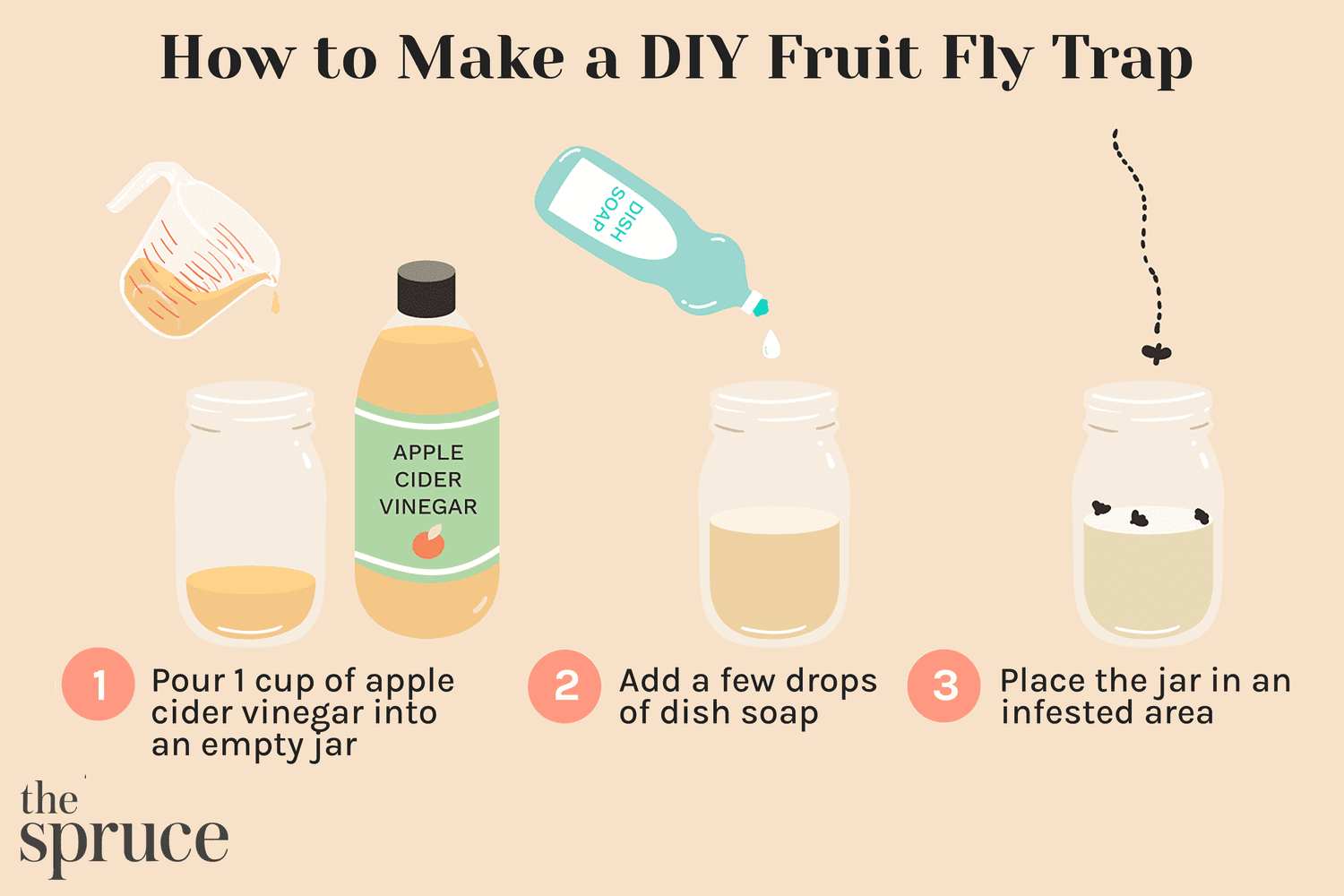 How to Make a DIY Fruit Fly Trap

DISH SOAP

APPLE CIDER VINEGAR

1 Pour 1 cup of apple cider vinegar into an empty jar

2 Add a few drops of dish soap

3 Place the jar in an infested area

the spruce