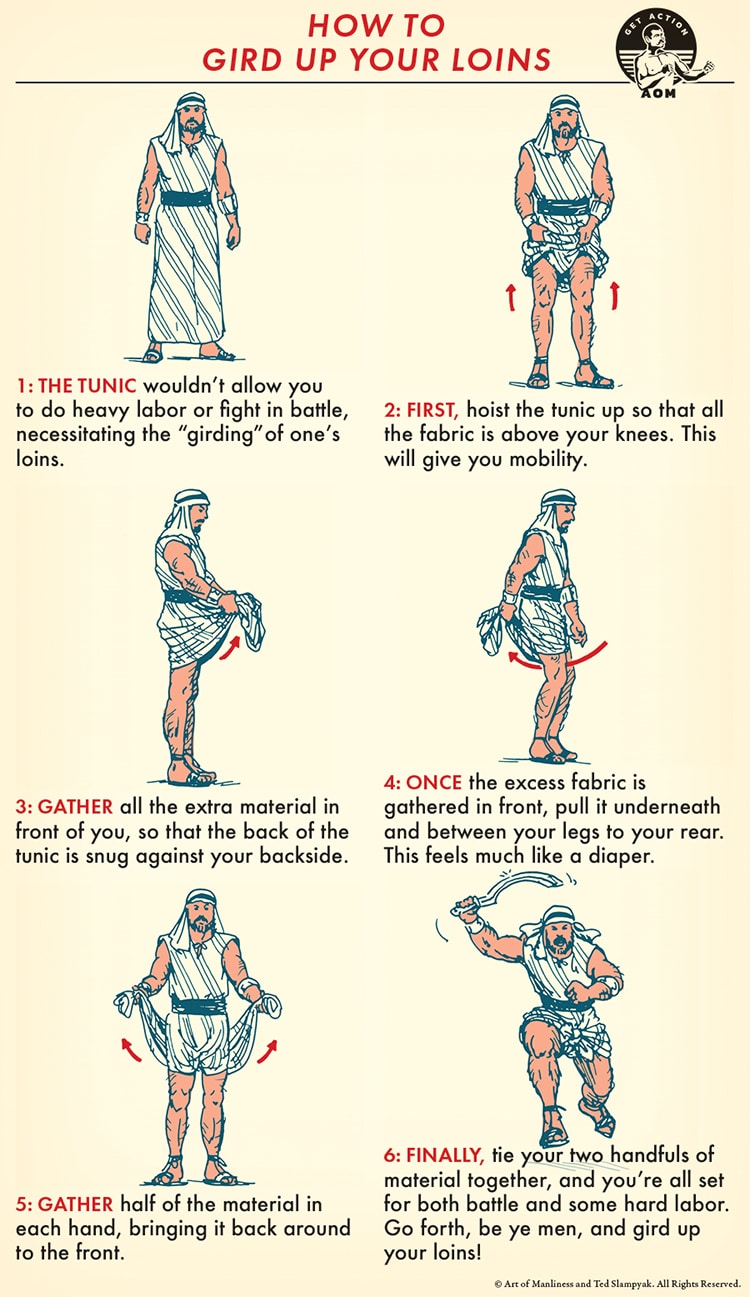 HOW TO
GIRD UP YOUR LOINS

GET ACTION
AOM

1: THE TUNIC wouldn't allow you to do heavy labor or fight in battle, necessitating the "girding" of one's loins.

2: FIRST, hoist the tunic up so that all the fabric is above your knees. This will give you mobility.

3: GATHER all the extra material in front of you, so that the back of the tunic is snug against your backside.

4: ONCE the excess fabric is gathered in front, pull it underneath and between your legs to your rear. This feels much like a diaper.

5: GATHER half of the material in each hand, bringing it back around to the front.

6: FINALLY, tie your two handfuls of material together, and you're all set for both battle and some hard labor. Go forth, be ye men, and gird up your loins!

© Art of Manliness and Ted Slampyak. All Rights Reserved.