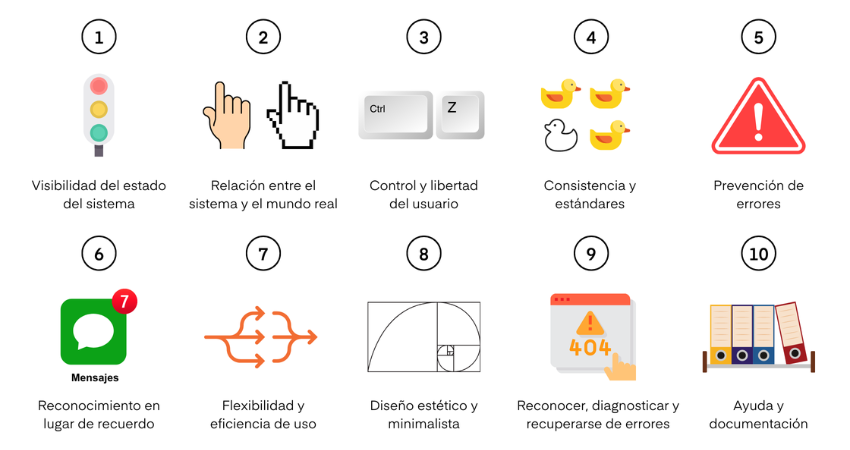 1

Visibilidad del estado del sistema

2

Relación entre el sistema y el mundo real

3

Ctrl

Z

Control y libertad del usuario

4

Consistencia y estándares

5

Prevención de errores

6

7

Mensajes

Reconocimiento en lugar de recuerdo

7

Flexibilidad y eficiencia de uso

8

Diseño estético y minimalista

9

404

Reconocer, diagnosticar y recuperarse de errores

10

Ayuda y documentación