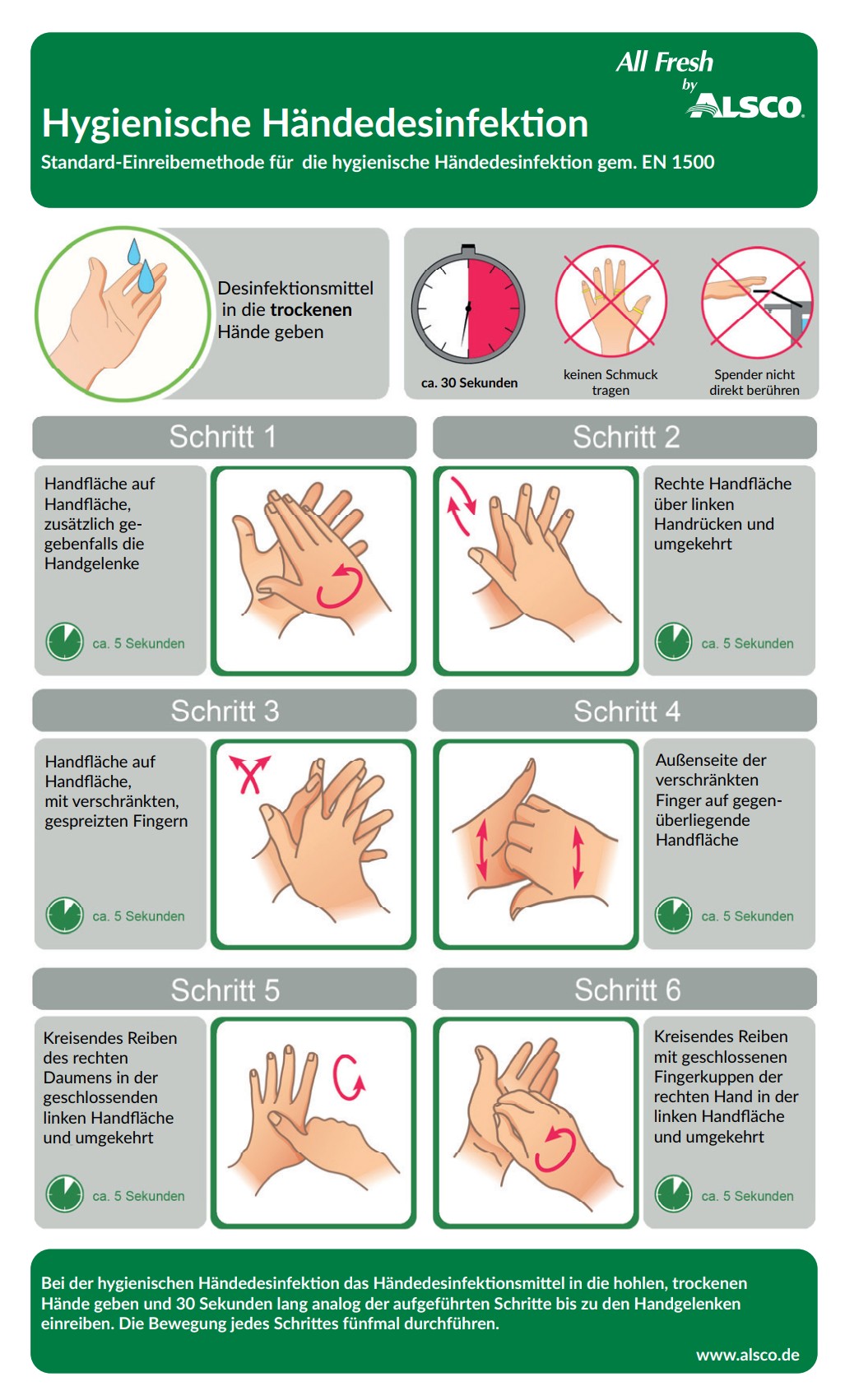 All Fresh
by
ALSCO

Hygienische Händedesinfektion
Standard-Einreibemethode für die hygienische Händedesinfektion gem. EN 1500

Desinfektionsmittel in die trockenen Hände geben

ca. 30 Sekunden

keinen Schmuck tragen

Spender nicht direkt berühren

Schritt 1

Handfläche auf Handfläche, zusätzlich gegebenfalls die Handgelenke

ca. 5 Sekunden

Schritt 2

Rechte Handfläche über linken Handrücken und umgekehrt

ca. 5 Sekunden

Schritt 3

Handfläche auf Handfläche, mit verschränkten, gespreizten Fingern

ca. 5 Sekunden

Schritt 4

Außenseite der verschränkten Finger auf gegenüberliegende Handfläche

ca. 5 Sekunden

Schritt 5

Kreisendes Reiben des rechten Daumens in der geschlossenden linken Handfläche und umgekehrt

ca. 5 Sekunden

Schritt 6

Kreisendes Reiben mit geschlossenen Fingerkuppen der rechten Hand in der linken Handfläche und umgekehrt

ca. 5 Sekunden

Bei der hygienischen Händedesinfektion das Händedesinfektionsmittel in die hohlen, trockenen Hände geben und 30 Sekunden lang analog der aufgeführten Schritte bis zu den Handgelenken einreiben. Die Bewegung jedes Schrittes fünfmal durchführen.

www.alsco.de