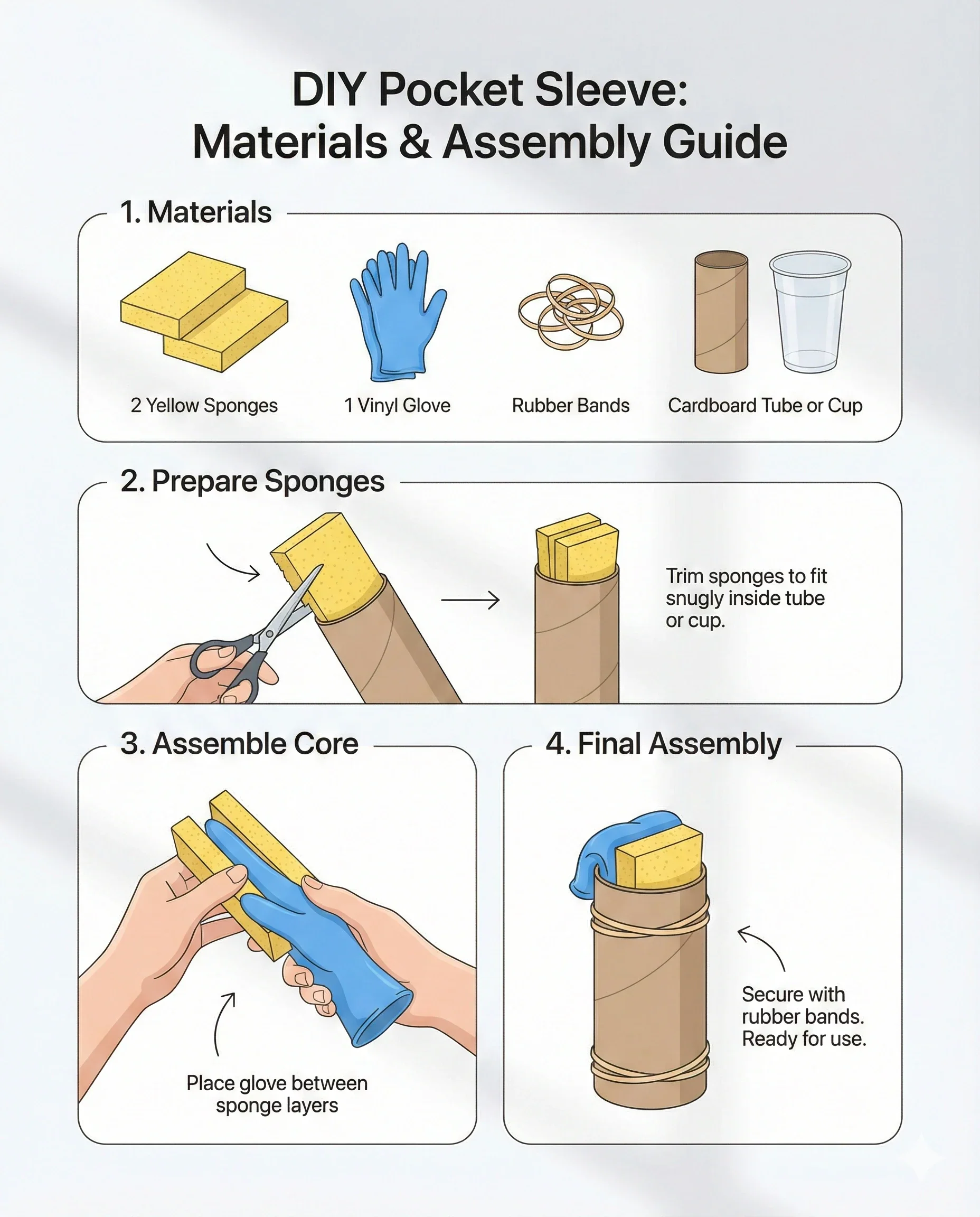 DIY Pocket Sleeve:
Materials & Assembly Guide

1. Materials

2 Yellow Sponges

1 Vinyl Glove

Rubber Bands

Cardboard Tube or Cup

2. Prepare Sponges

Trim sponges to fit snugly inside tube or cup.

3. Assemble Core

Place glove between sponge layers

4. Final Assembly

Secure with rubber bands. Ready for use.