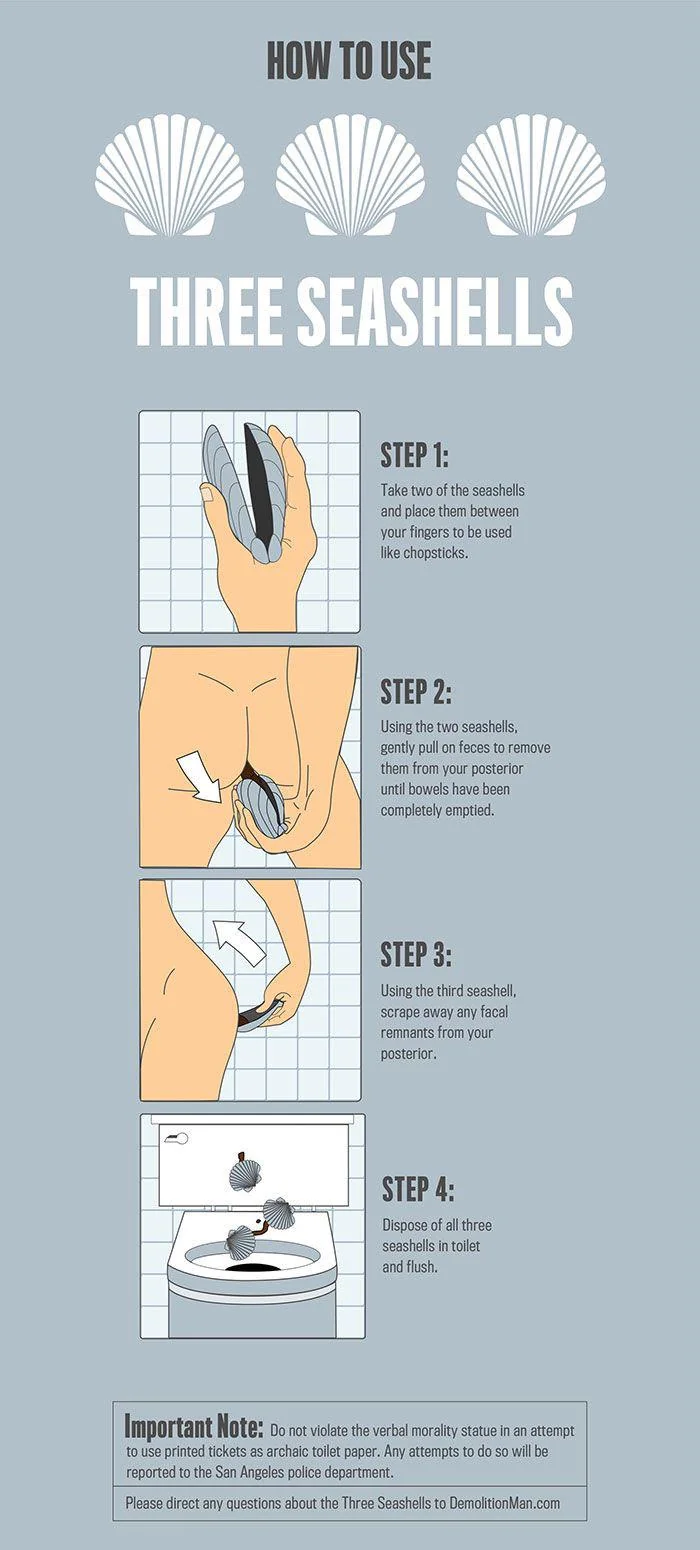 HOW TO USE

THREE SEASHELLS

STEP 1:

Take two of the seashells and place them between your fingers to be used like chopsticks.

STEP 2:

Using the two seashells, gently pull on feces to remove them from your posterior until bowels have been completely emptied.

STEP 3:

Using the third seashell, scrape away any facal remnants from your posterior.

STEP 4:

Dispose of all three seashells in toilet and flush.

Important Note: Do not violate the verbal morality statue in an attempt to use printed tickets as archaic toilet paper. Any attempts to do so will be reported to the San Angeles police department.

Please direct any questions about the Three Seashells to DemolitionMan.com