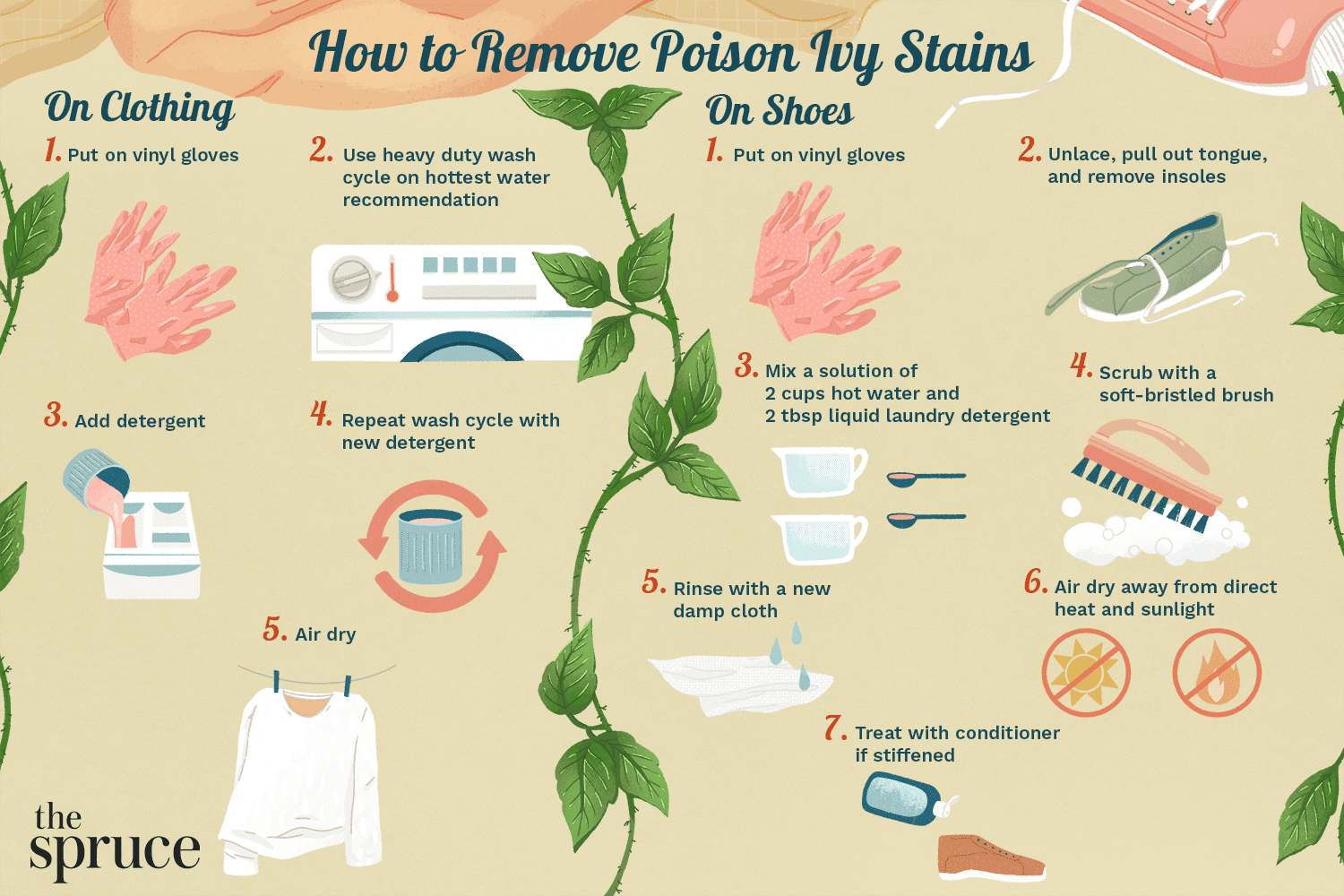 How to Remove Poison Ivy Stains

On Clothing

1. Put on vinyl gloves

2. Use heavy duty wash cycle on hottest water recommendation

3. Add detergent

4. Repeat wash cycle with new detergent

5. Air dry

On Shoes

1. Put on vinyl gloves

2. Unlace, pull out tongue, and remove insoles

3. Mix a solution of 2 cups hot water and 2 tbsp liquid laundry detergent

4. Scrub with a soft-bristled brush

5. Rinse with a new damp cloth

6. Air dry away from direct heat and sunlight

7. Treat with conditioner if stiffened

the spruce