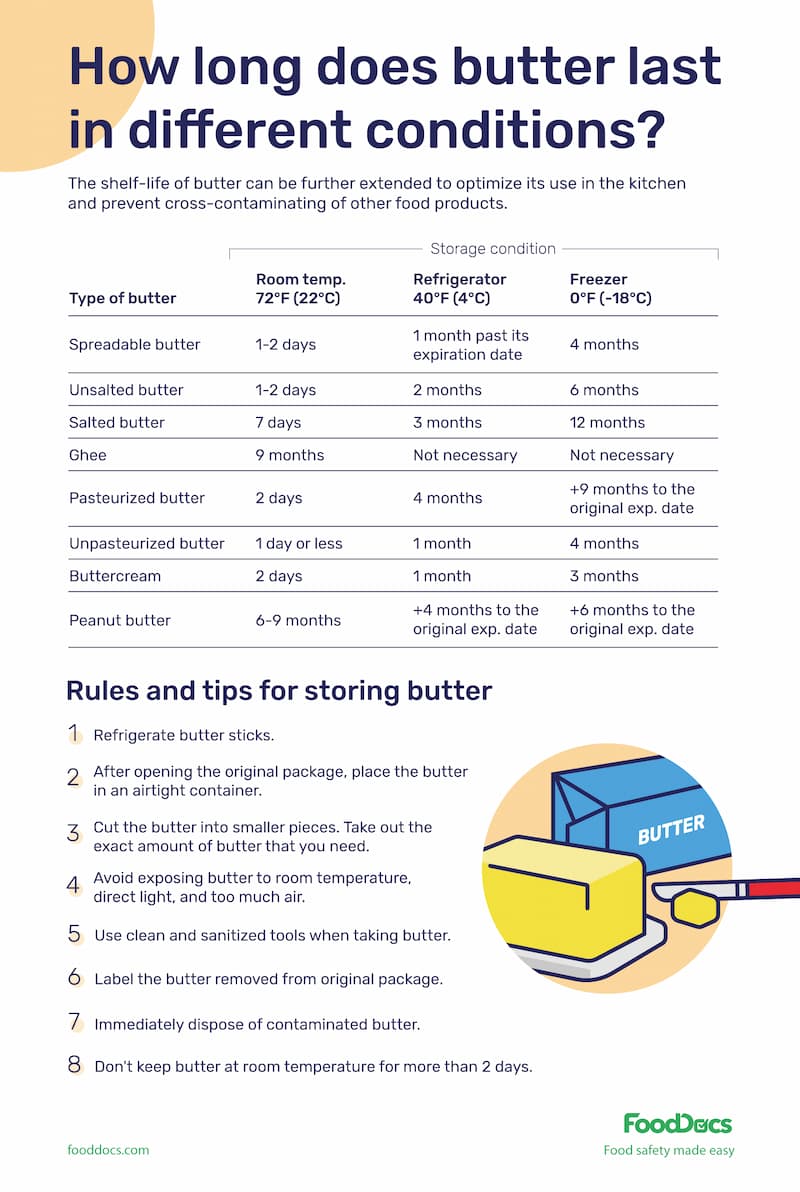 How long does butter last in different conditions?

The shelf-life of butter can be further extended to optimize its use in the kitchen and prevent cross-contaminating of other food products.

Storage condition

| Type of butter | Room temp. 72°F (22°C) | Refrigerator 40°F (4°C) | Freezer 0°F (-18°C) |
|---|---|---|---|
| Spreadable butter | 1-2 days | 1 month past its expiration date | 4 months |
| Unsalted butter | 1-2 days | 2 months | 6 months |
| Salted butter | 7 days | 3 months | 12 months |
| Ghee | 9 months | Not necessary | Not necessary |
| Pasteurized butter | 2 days | 4 months | +9 months to the original exp. date |
| Unpasteurized butter | 1 day or less | 1 month | 4 months |
| Buttercream | 2 days | 1 month | 3 months |
| Peanut butter | 6-9 months | +4 months to the original exp. date | +6 months to the original exp. date |

Rules and tips for storing butter

1 Refrigerate butter sticks.

2 After opening the original package, place the butter in an airtight container.

3 Cut the butter into smaller pieces. Take out the exact amount of butter that you need.

4 Avoid exposing butter to room temperature, direct light, and too much air.

5 Use clean and sanitized tools when taking butter.

6 Label the butter removed from original package.

7 Immediately dispose of contaminated butter.

8 Don't keep butter at room temperature for more than 2 days.

BUTTER

fooddocs.com

FoodDocs
Food safety made easy