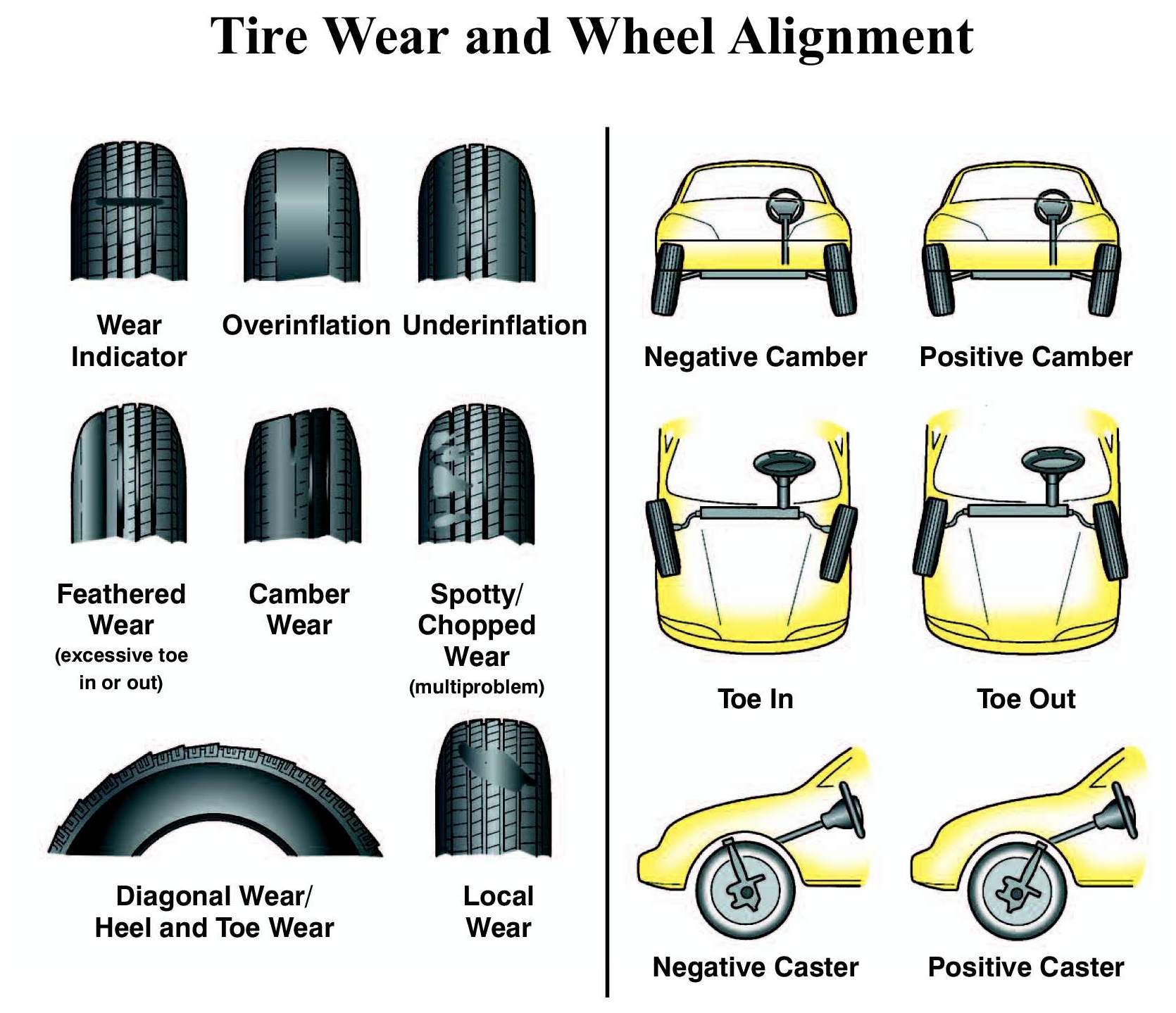 Tire Wear and Wheel Alignment

Wear Indicator

Overinflation

Underinflation

Feathered Wear (excessive toe in or out)

Camber Wear

Spotty/ Chopped Wear (multiproblem)

Diagonal Wear/ Heel and Toe Wear

Local Wear

Negative Camber

Positive Camber

Toe In

Toe Out

Negative Caster

Positive Caster