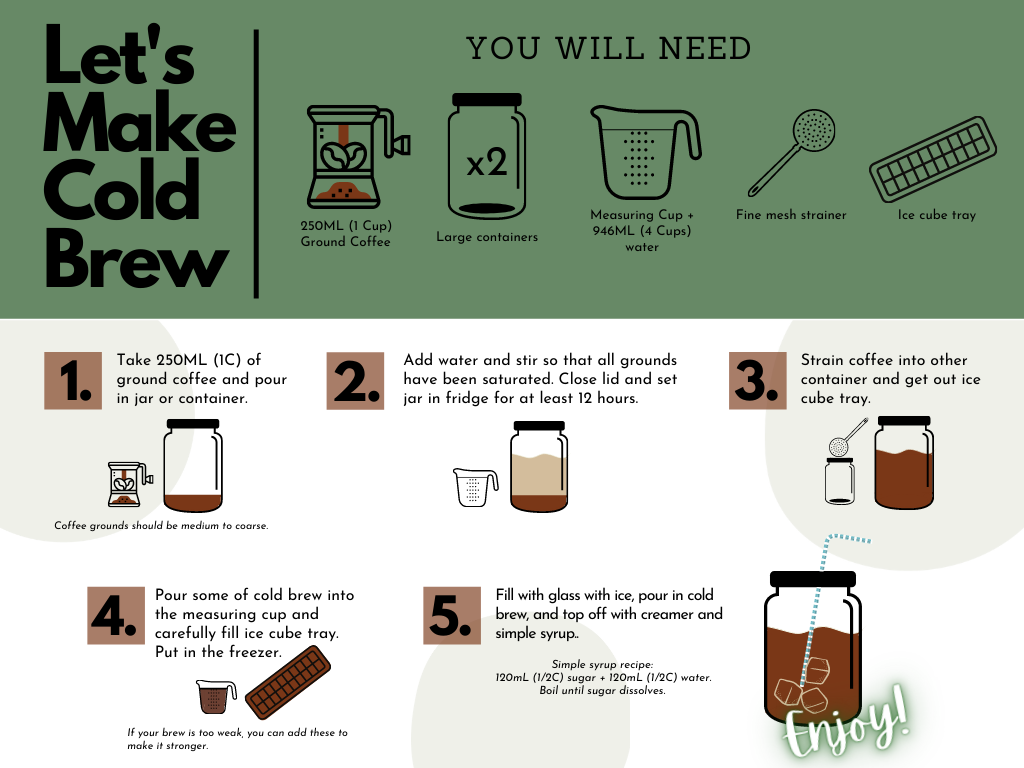 Let's Make Cold Brew

YOU WILL NEED

250ML (1 Cup) Ground Coffee

x2

Large containers

Measuring Cup + 946ML (4 Cups) water

Fine mesh strainer

Ice cube tray

1. Take 250ML (1C) of ground coffee and pour in jar or container.

Coffee grounds should be medium to coarse.

2. Add water and stir so that all grounds have been saturated. Close lid and set jar in fridge for at least 12 hours.

3. Strain coffee into other container and get out ice cube tray.

4. Pour some of cold brew into the measuring cup and carefully fill ice cube tray. Put in the freezer.

If your brew is too weak, you can add these to make it stronger.

5. Fill with glass with ice, pour in cold brew, and top off with creamer and simple syrup..

Simple syrup recipe:
120mL (1/2C) sugar + 120mL (1/2C) water.
Boil until sugar dissolves.

Enjoy!