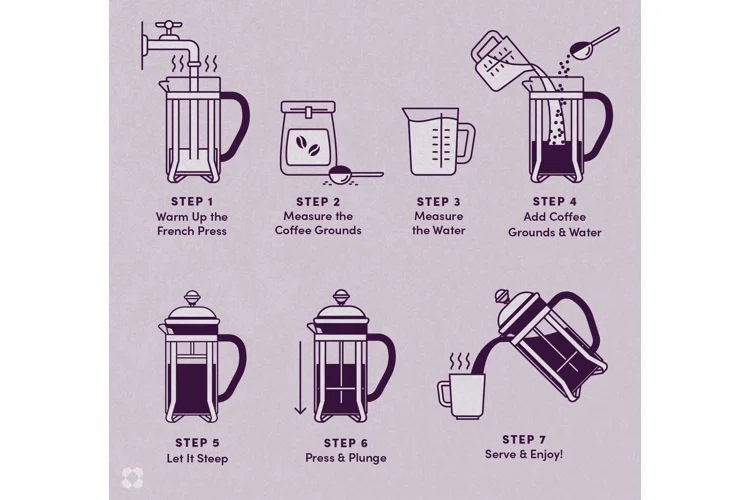 STEP 1
Warm Up the French Press

STEP 2
Measure the Coffee Grounds

STEP 3
Measure the Water

STEP 4
Add Coffee Grounds & Water

STEP 5
Let It Steep

STEP 6
Press & Plunge

STEP 7
Serve & Enjoy!