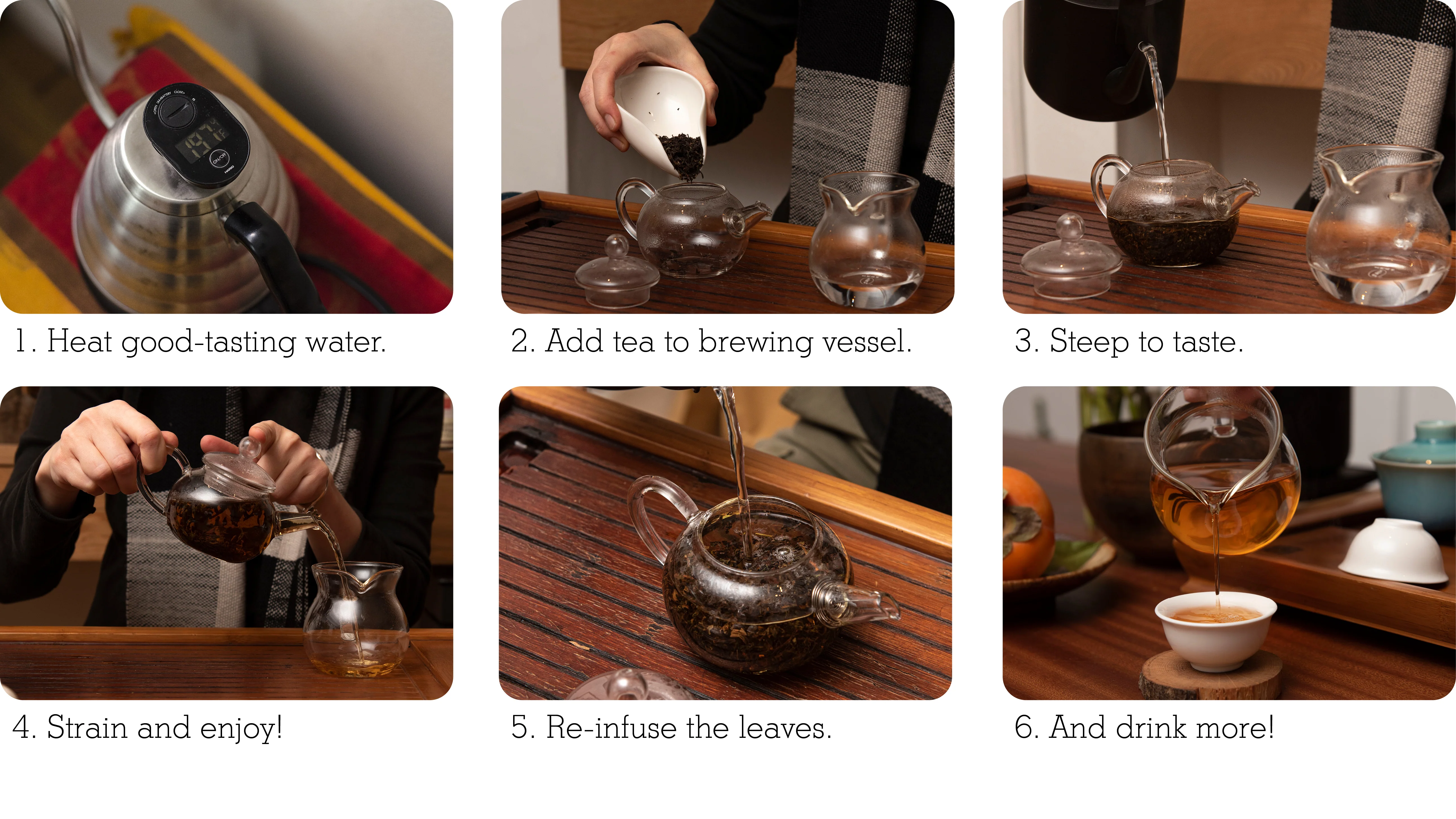 197

ON/OFF

1. Heat good-tasting water.

2. Add tea to brewing vessel.

3. Steep to taste.

4. Strain and enjoy!

5. Re-infuse the leaves.

6. And drink more!